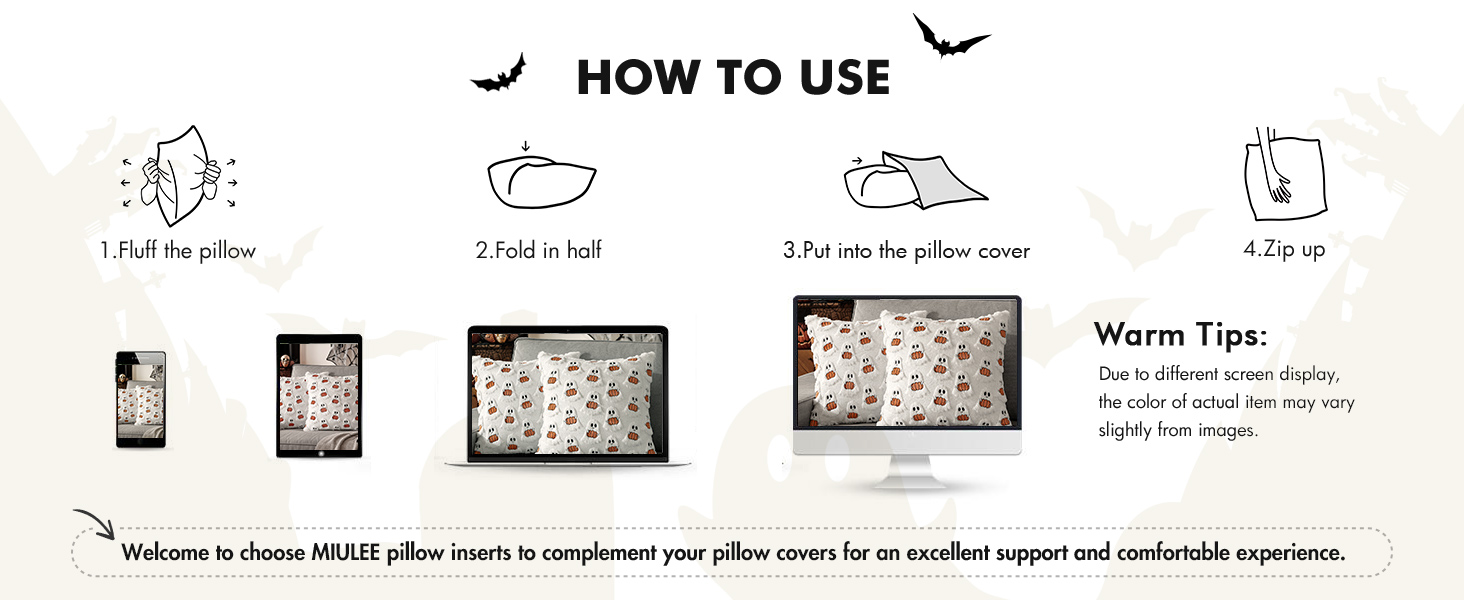 HOW TO USE

1.Fluff the pillow

2.Fold in half

3.Put into the pillow cover

4.Zip up

Warm Tips:

Due to different screen display, the color of actual item may vary slightly from images.

Welcome to choose MIULEE pillow inserts to complement your pillow covers for an excellent support and comfortable experience.