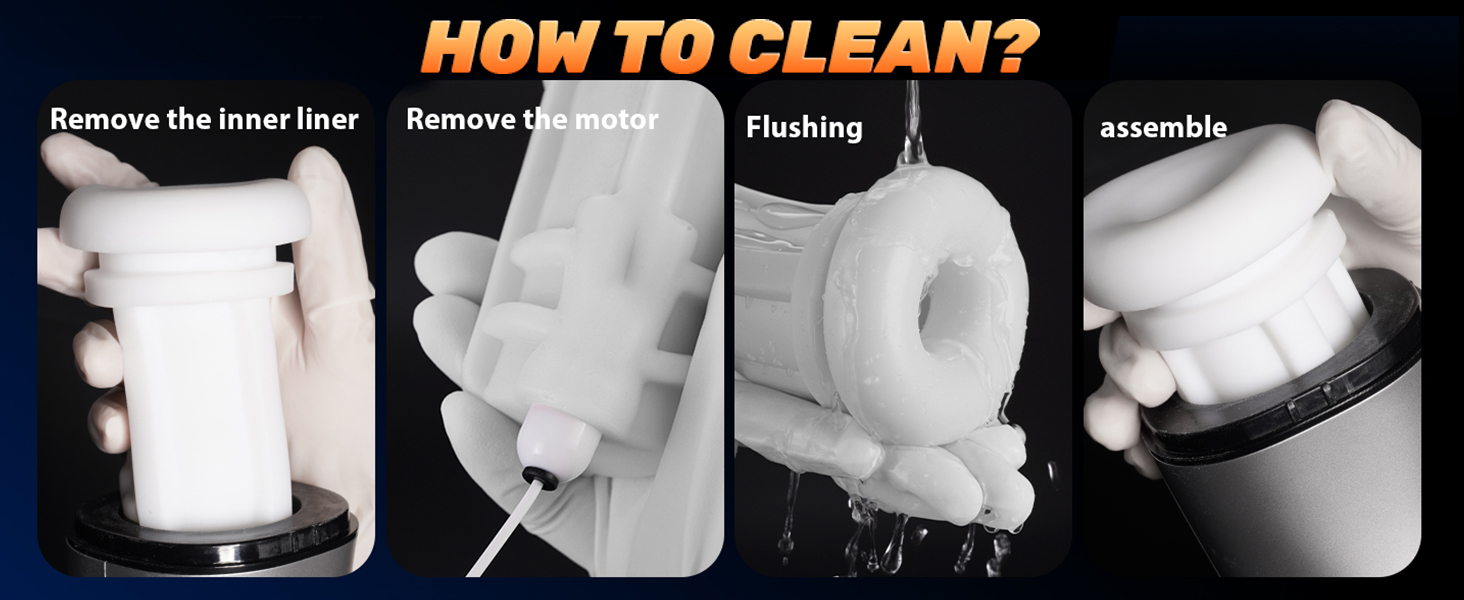 HOW TO CLEAN?

Remove the inner liner

Remove the motor

Flushing

assemble