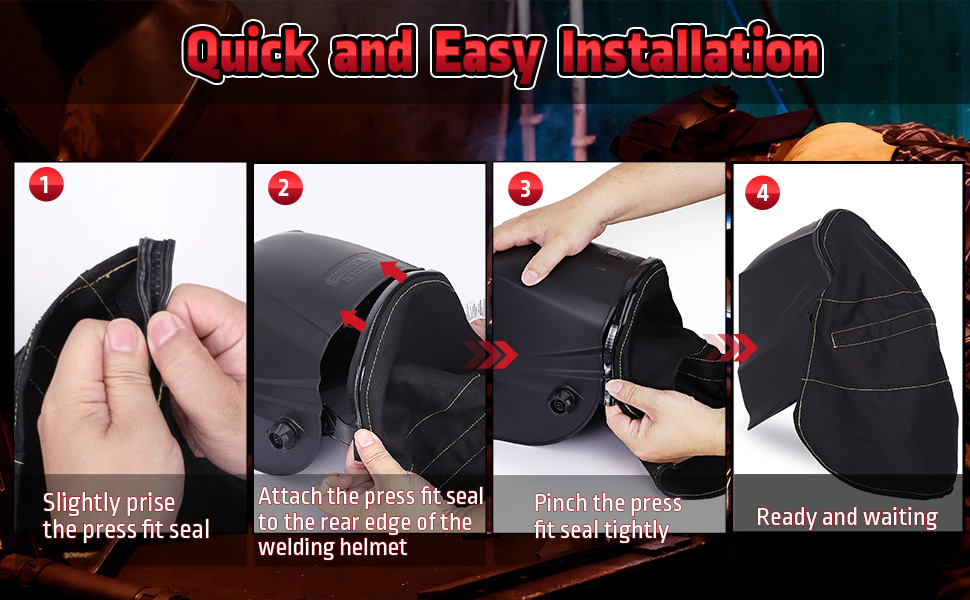 Quick and Easy Installation

1

Slightly prise the press fit seal

2

Attach the press fit seal to the rear edge of the welding helmet

3

Pinch the press fit seal tightly

4

Ready and waiting