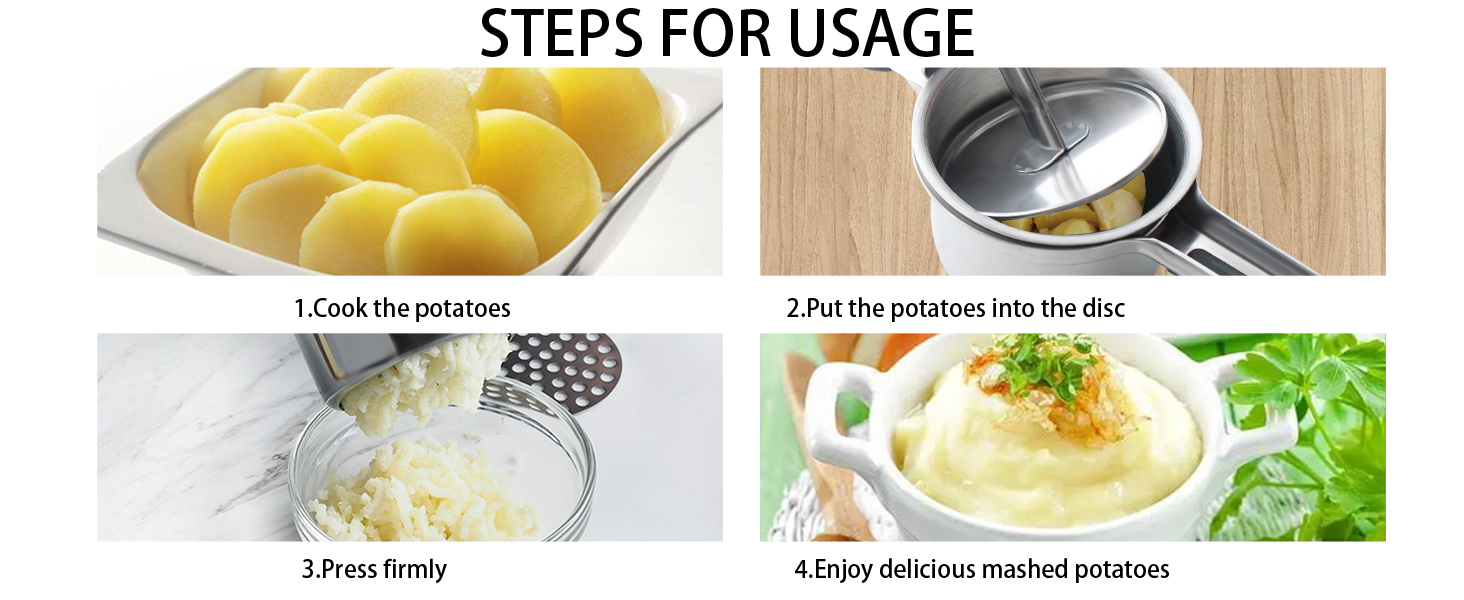 STEPS FOR USAGE

1.Cook the potatoes

2.Put the potatoes into the disc

3.Press firmly

4.Enjoy delicious mashed potatoes