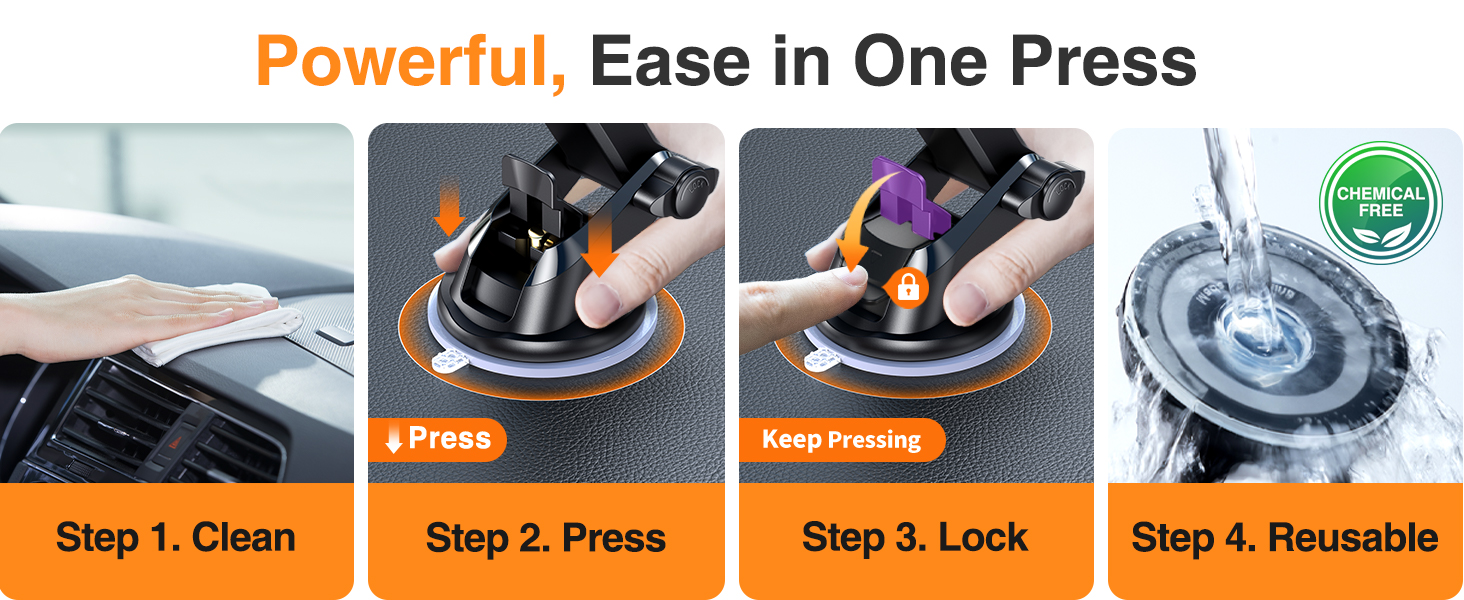 Powerful, Ease in One Press

Step 1. Clean

Press

Step 2. Press

Keep Pressing

Step 3. Lock

CHEMICAL FREE

Step 4. Reusable