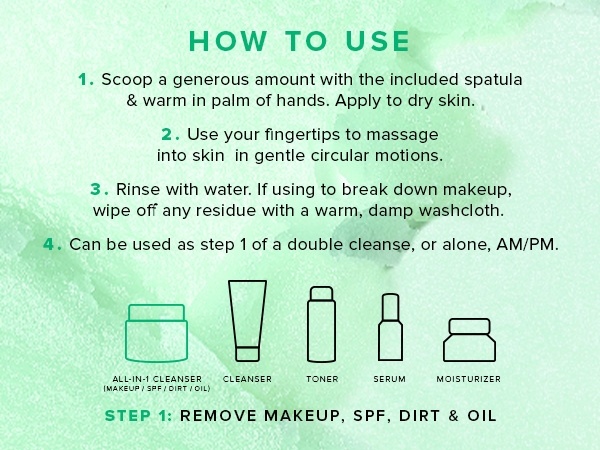 HOW TO USE

1. Scoop a generous amount with the included spatula & warm in palm of hands. Apply to dry skin.

2. Use your fingertips to massage into skin in gentle circular motions.

3. Rinse with water. If using to break down makeup, wipe off any residue with a warm, damp washcloth.

4. Can be used as step 1 of a double cleanse, or alone, AM/PM.

ALL-IN-1 CLEANSER (MAKEUP / SPF / DIRT / OIL)

CLEANSER

TONER

SERUM

MOISTURIZER

STEP 1: REMOVE MAKEUP, SPF, DIRT & OIL