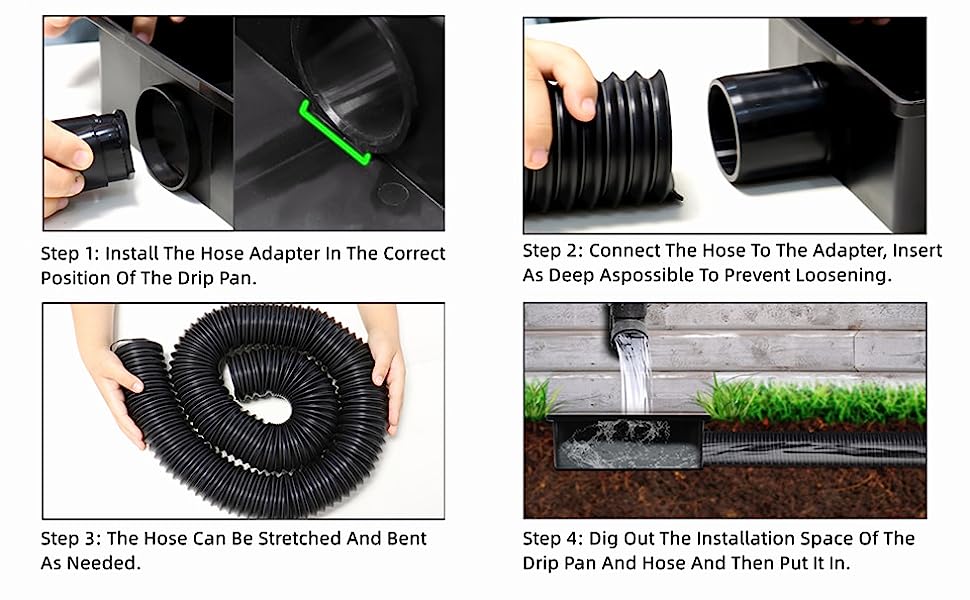 Step 1: Install The Hose Adapter In The Correct Position Of The Drip Pan.

Step 2: Connect The Hose To The Adapter, Insert As Deep Aspossible To Prevent Loosening.

Step 3: The Hose Can Be Stretched And Bent As Needed.

Step 4: Dig Out The Installation Space Of The Drip Pan And Hose And Then Put It In.