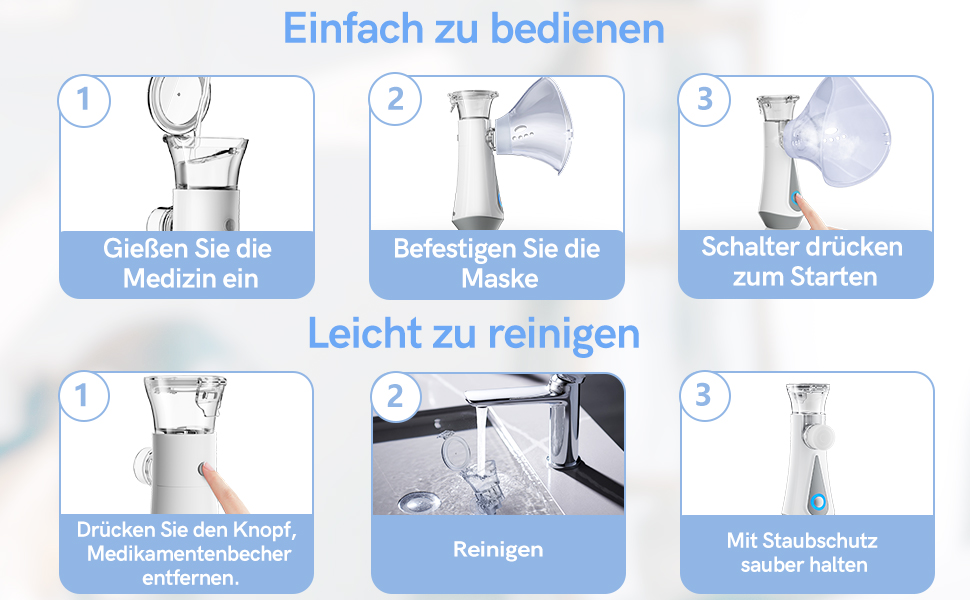 Einfach zu bedienen

1
Gießen Sie die Medizin ein

2
Befestigen Sie die Maske

3
Schalter drücken zum Starten

Leicht zu reinigen

1
Drücken Sie den Knopf, Medikamentenbecher entfernen.

2
Reinigen

3
Mit Staubschutz sauber halten