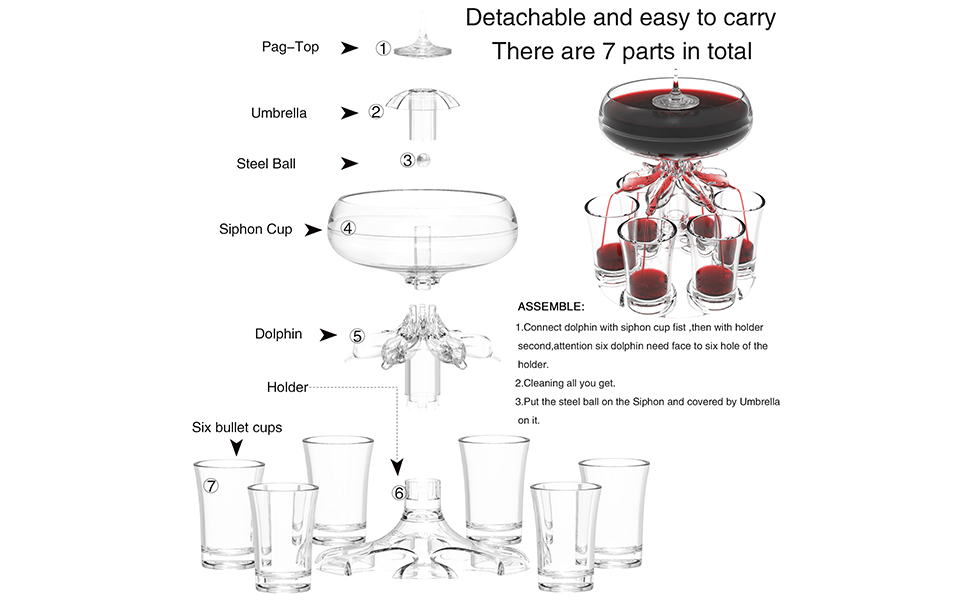 Detachable and easy to carry
There are 7 parts in total

Pag-Top ① 

Umbrella ②

Steel Ball ③

Siphon Cup ④

Dolphin ⑤

Holder

Six bullet cups

⑦

⑥

ASSEMBLE:

1.Connect dolphin with siphon cup fist ,then with holder second,attention six dolphin need face to six hole of the holder.

2.Cleaning all you get.

3.Put the steel ball on the Siphon and covered by Umbrella on it.