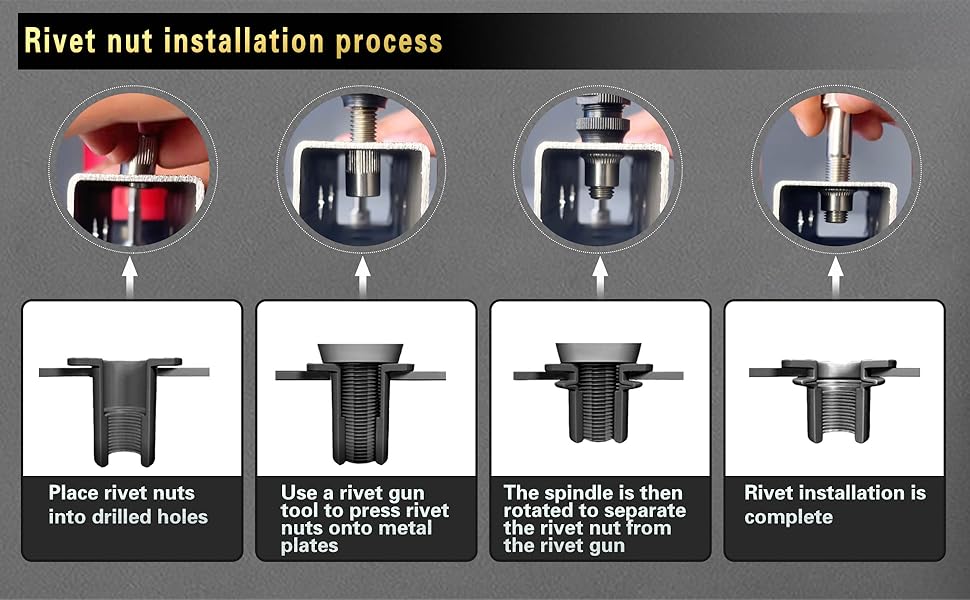 Rivet nut installation process

Place rivet nuts into drilled holes

Use a rivet gun tool to press rivet nuts onto metal plates

The spindle is then rotated to separate the rivet nut from the rivet gun

Rivet installation is complete