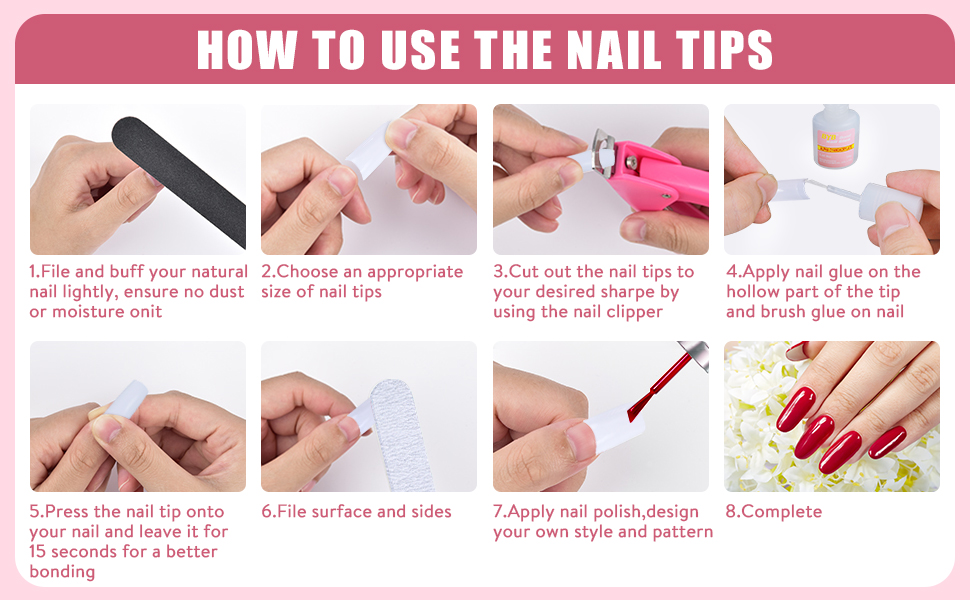 HOW TO USE THE NAIL TIPS

1.File and buff your natural nail lightly, ensure no dust or moisture onit

2.Choose an appropriate size of nail tips

3.Cut out the nail tips to your desired sharpe by using the nail clipper

4.Apply nail glue on the hollow part of the tip and brush glue on nail

5.Press the nail tip onto your nail and leave it for 15 seconds for a better bonding

6.File surface and sides

7.Apply nail polish,design your own style and pattern

8.Complete