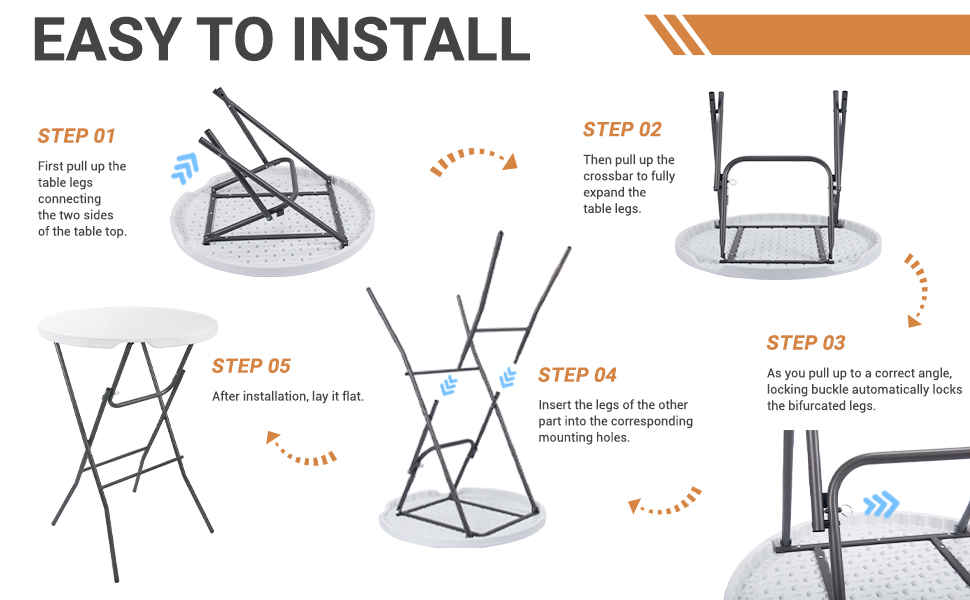 EASY TO INSTALL

STEP 01

First pull up the table legs connecting the two sides of the table top.

STEP 02

Then pull up the crossbar to fully expand the table legs.

STEP 03

As you pull up to a correct angle, locking buckle automatically locks the bifurcated legs.

STEP 04

Insert the legs of the other part into the corresponding mounting holes.

STEP 05

After installation, lay it flat.