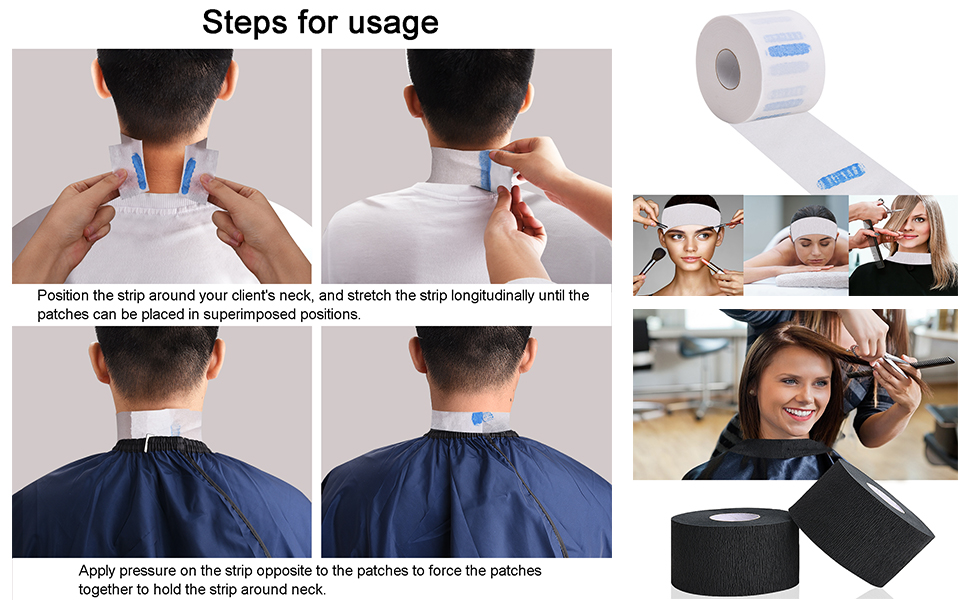 Steps for usage

Position the strip around your client's neck, and stretch the strip longitudinally until the patches can be placed in superimposed positions.

Apply pressure on the strip opposite to the patches to force the patches together to hold the strip around neck.