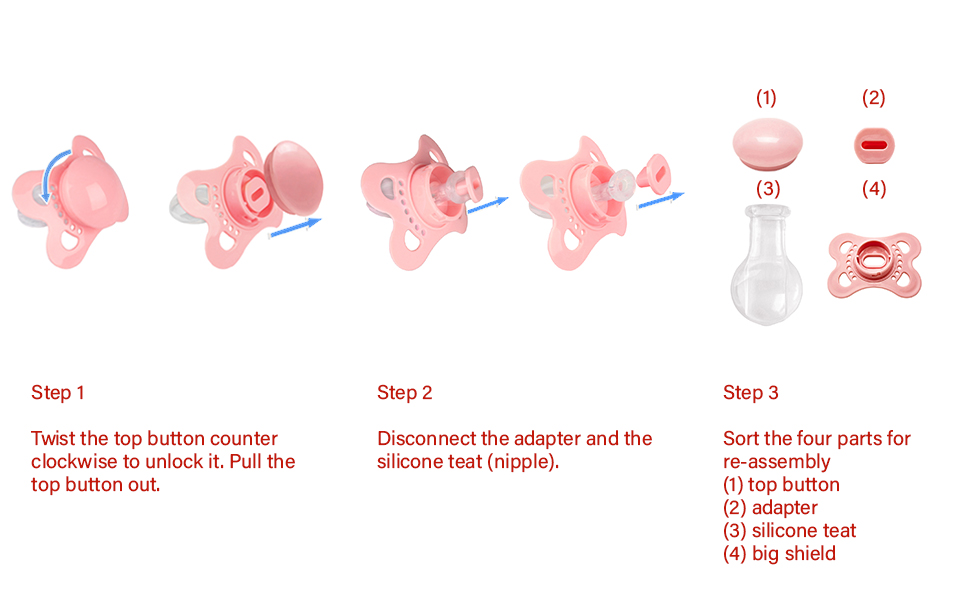 (1)

(2)

(3)

(4)

Step 1

Twist the top button counter clockwise to unlock it. Pull the top button out.

Step 2

Disconnect the adapter and the silicone teat (nipple).

Step 3

Sort the four parts for re-assembly
(1) top button
(2) adapter
(3) silicone teat
(4) big shield