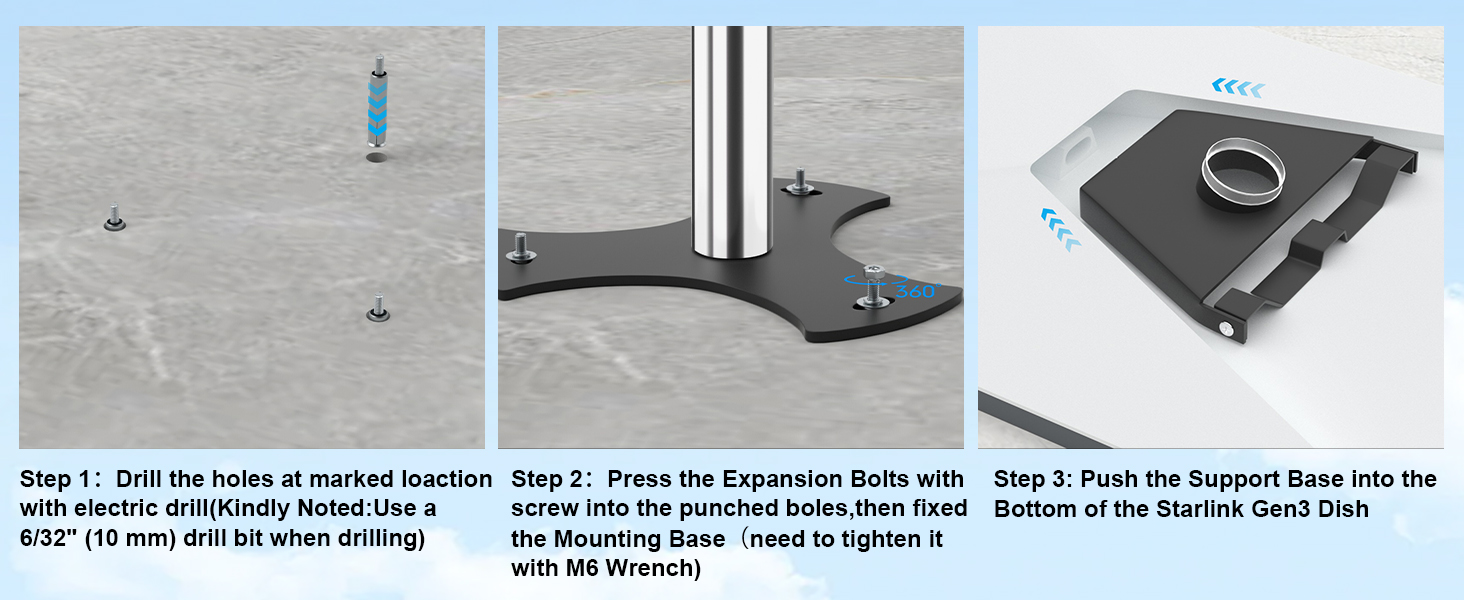 360°

Step 1：Drill the holes at marked loaction with electric drill(Kindly Noted:Use a 6/32" (10 mm) drill bit when drilling)

Step 2：Press the Expansion Bolts with screw into the punched boles,then fixed the Mounting Base（need to tighten it with M6 Wrench)

Step 3: Push the Support Base into the Bottom of the Starlink Gen3 Dish