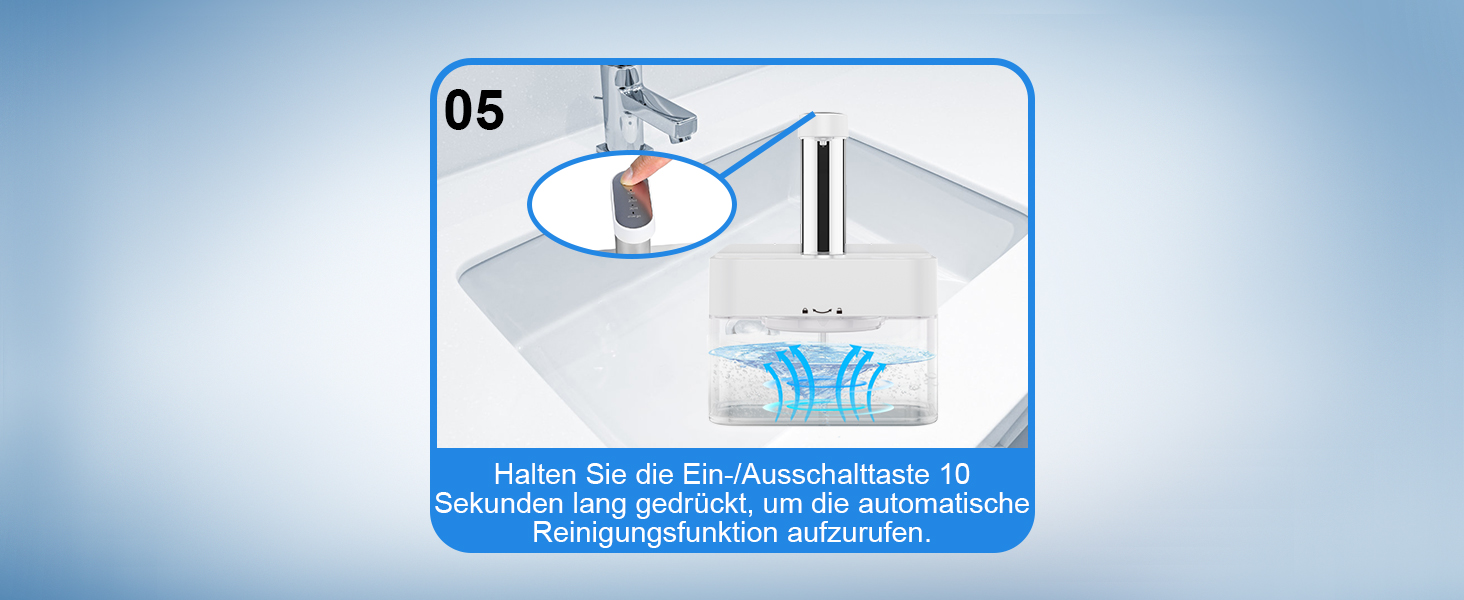 05

Halten Sie die Ein-/Ausschalttaste 10 Sekunden lang gedrückt, um die automatische Reinigungsfunktion aufzurufen.