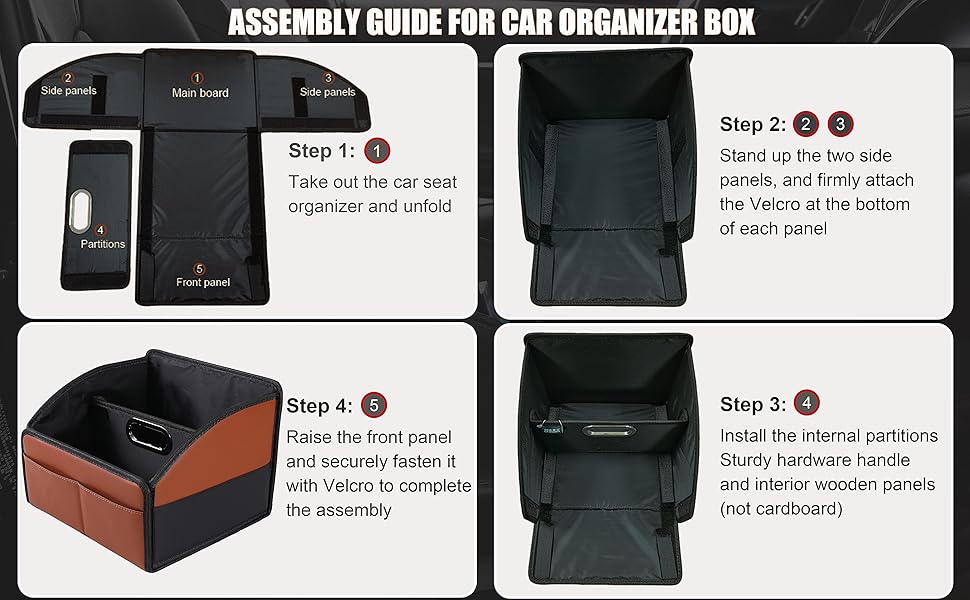 ASSEMBLY GUIDE FOR CAR ORGANIZER BOX

2 Side panels

1 Main board

3 Side panels

4 Partitions

5 Front panel

Step 1: 1
Take out the car seat organizer and unfold

Step 2: 2 3
Stand up the two side panels, and firmly attach the Velcro at the bottom of each panel

Step 4: 5
Raise the front panel and securely fasten it with Velcro to complete the assembly

Step 3: 4
Install the internal partitions Sturdy hardware handle and interior wooden panels (not cardboard)