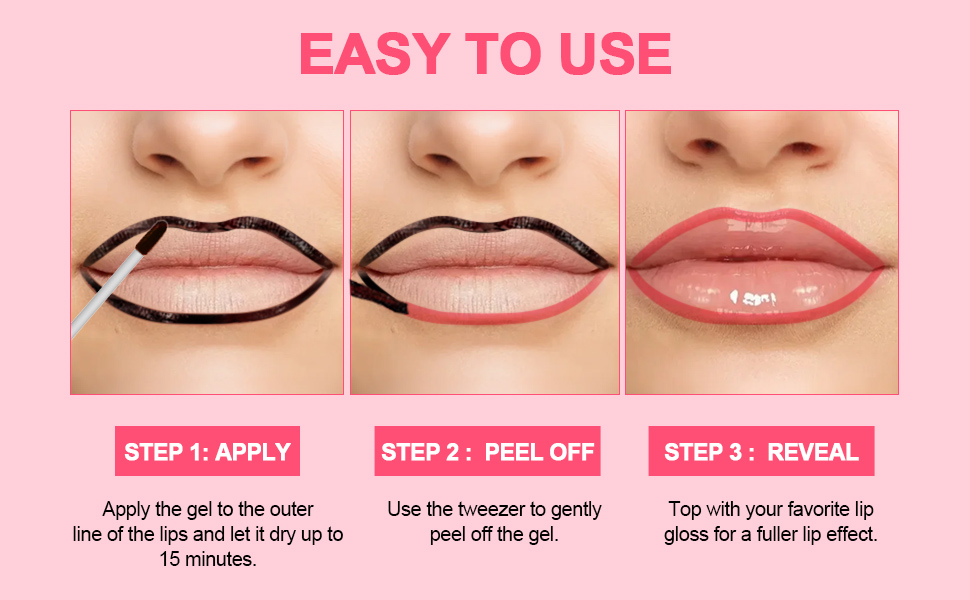 EASY TO USE

STEP 1: APPLY

Apply the gel to the outer line of the lips and let it dry up to 15 minutes.

STEP 2 : PEEL OFF

Use the tweezer to gently peel off the gel.

STEP 3 : REVEAL

Top with your favorite lip gloss for a fuller lip effect.