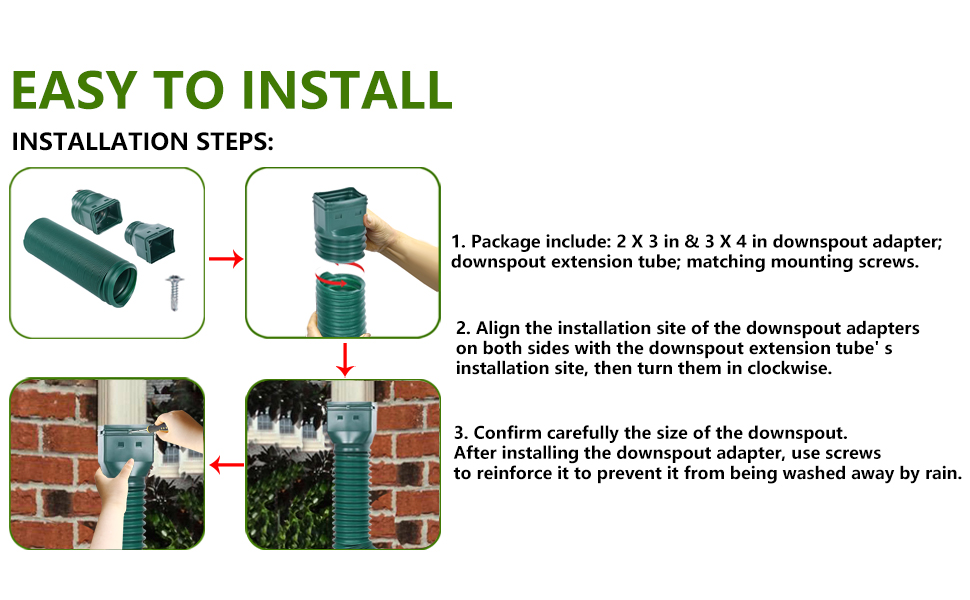 EASY TO INSTALL

INSTALLATION STEPS:

1. Package include: 2 X 3 in & 3 X 4 in downspout adapter; downspout extension tube; matching mounting screws.

2. Align the installation site of the downspout adapters on both sides with the downspout extension tube' s installation site, then turn them in clockwise.

3. Confirm carefully the size of the downspout. After installing the downspout adapter, use screws to reinforce it to prevent it from being washed away by rain.