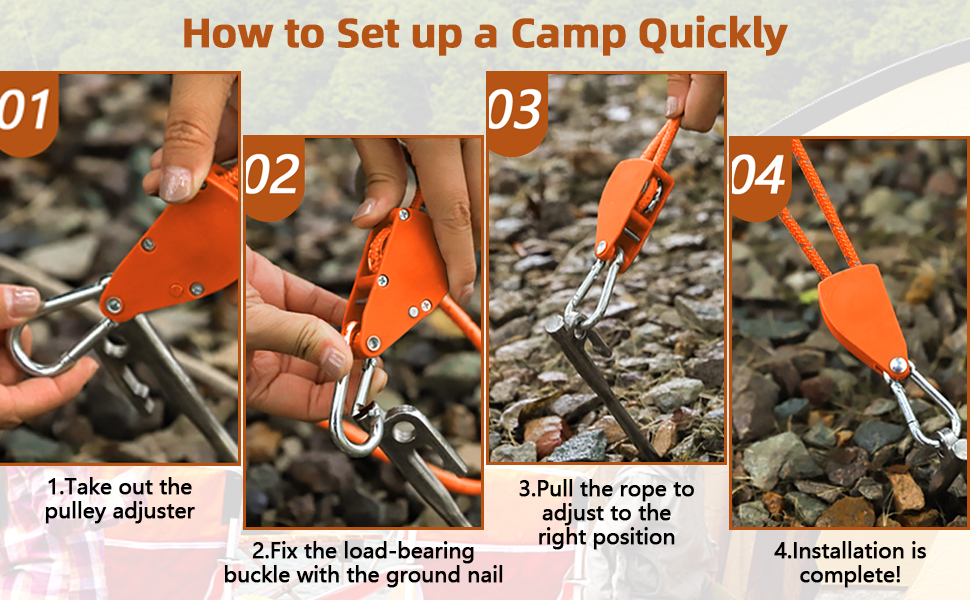 How to Set up a Camp Quickly

01

1.Take out the pulley adjuster

02

2.Fix the load-bearing buckle with the ground nail

03

3.Pull the rope to adjust to the right position

04

4.Installation is complete!