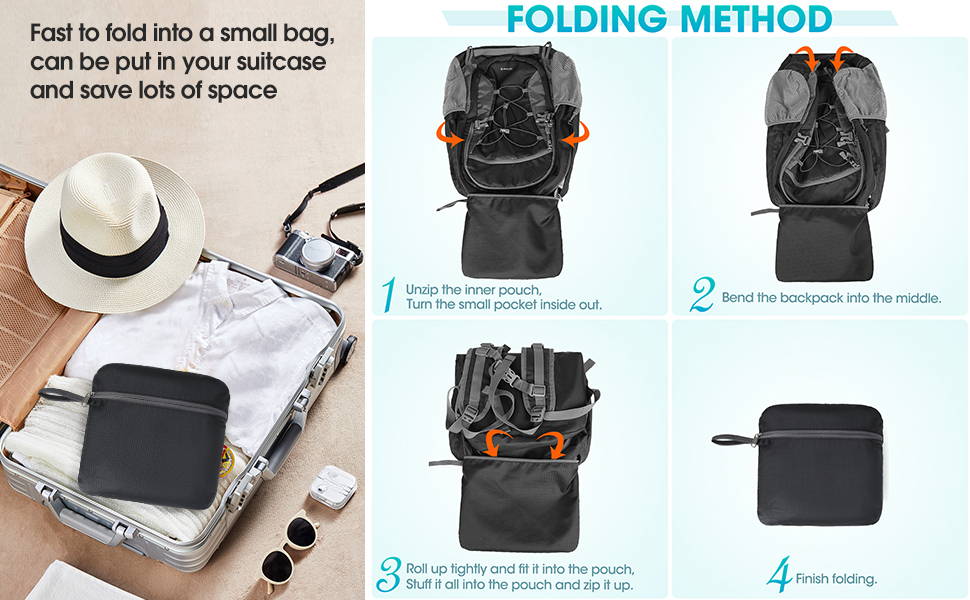 Fast to fold into a small bag, can be put in your suitcase and save lots of space

FOLDING METHOD

1 Unzip the inner pouch, Turn the small pocket inside out.

2 Bend the backpack into the middle.

3 Roll up tightly and fit it into the pouch, Stuff it all into the pouch and zip it up.

4 Finish folding.