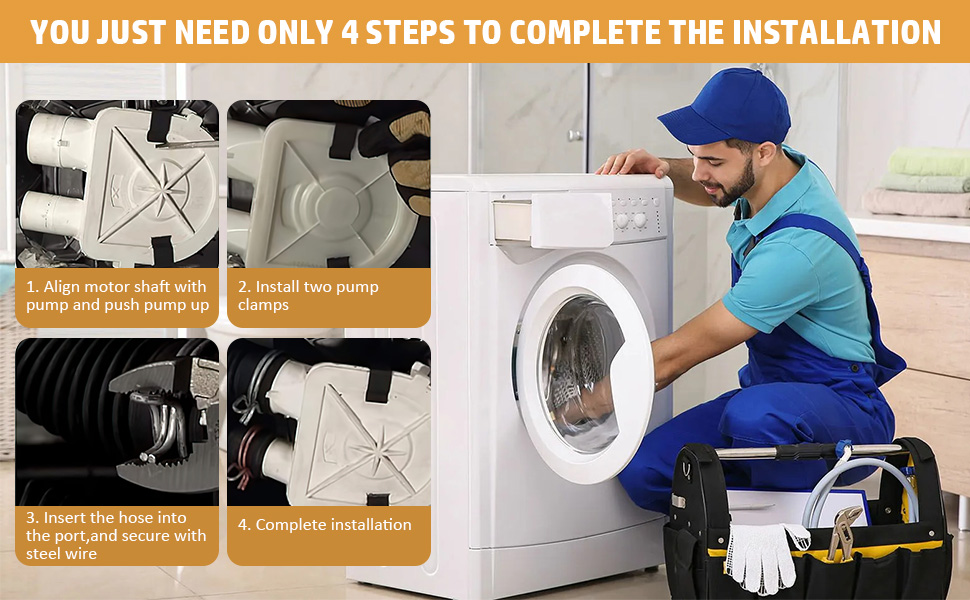 YOU JUST NEED ONLY 4 STEPS TO COMPLETE THE INSTALLATION

1. Align motor shaft with pump and push pump up

2. Install two pump clamps

3. Insert the hose into the port,and secure with steel wire

4. Complete installation