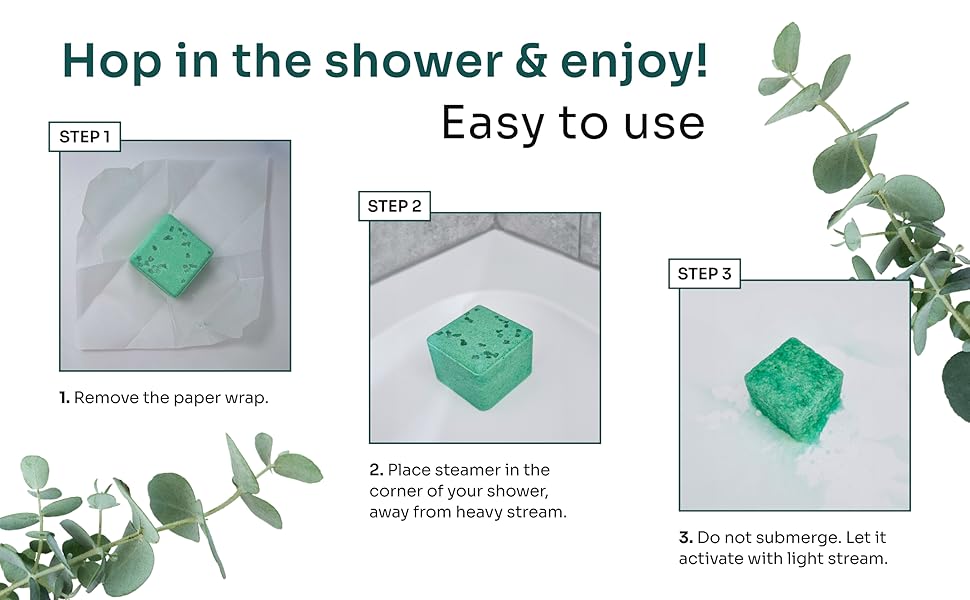 Hop in the shower & enjoy!

Easy to use

STEP 1

1. Remove the paper wrap.

STEP 2

2. Place steamer in the corner of your shower, away from heavy stream.

STEP 3

3. Do not submerge. Let it activate with light stream.