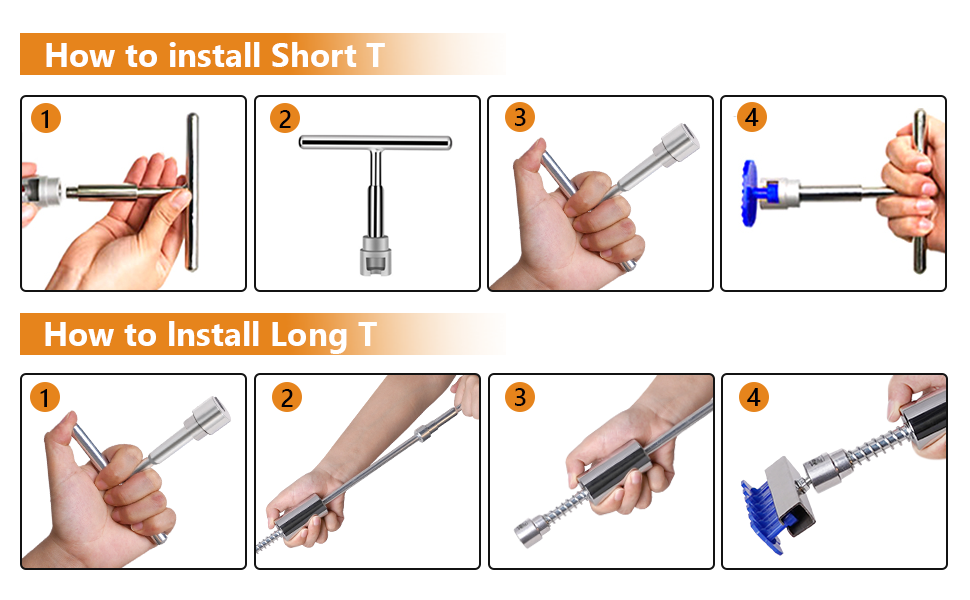 How to install Short T

1

2

3

4

How to Install Long T

1

2

3

4