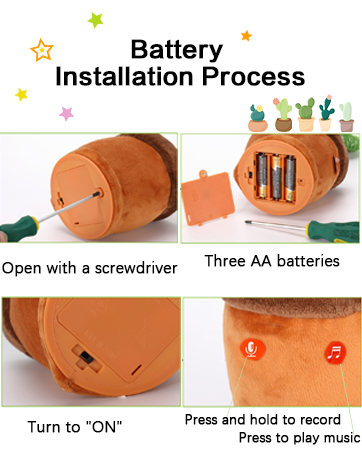 Battery Installation Process

Open with a screwdriver

Three AA batteries

Turn to "ON"

Press and hold to record
Press to play music