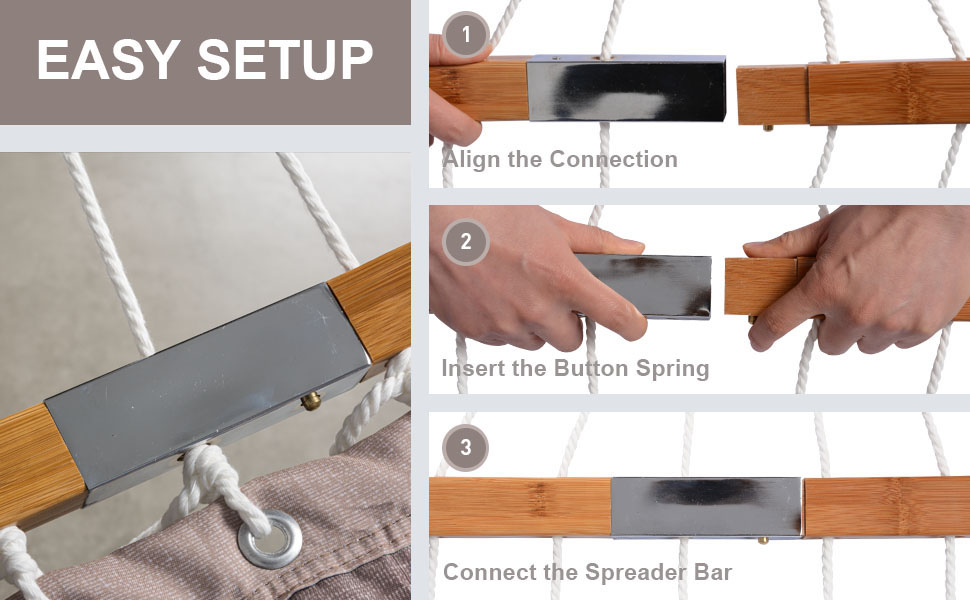 EASY SETUP

1

Align the Connection

2

Insert the Button Spring

3

Connect the Spreader Bar