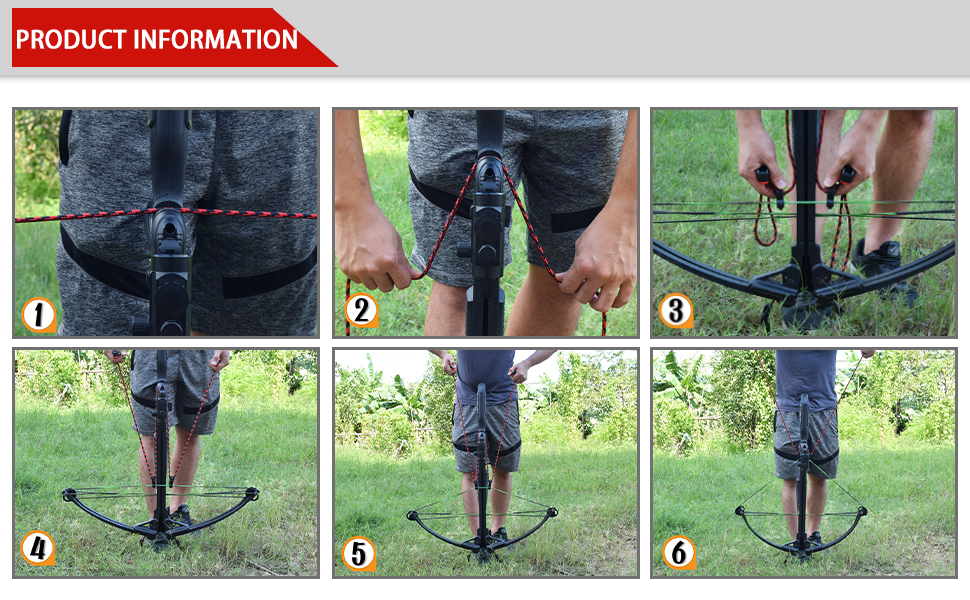 PRODUCT INFORMATION

1

2

3

4

5

6