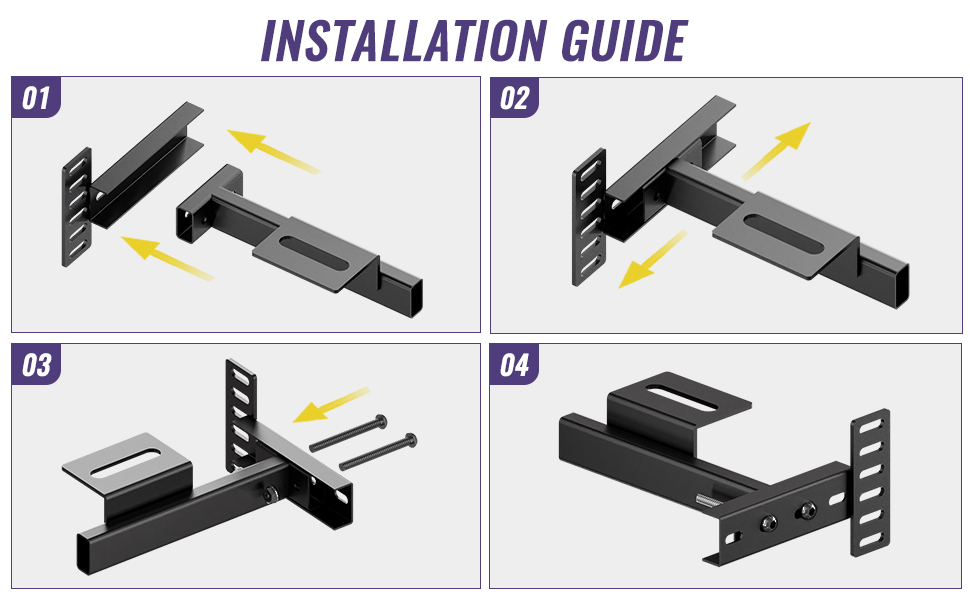 INSTALLATION GUIDE

01

02

03

04