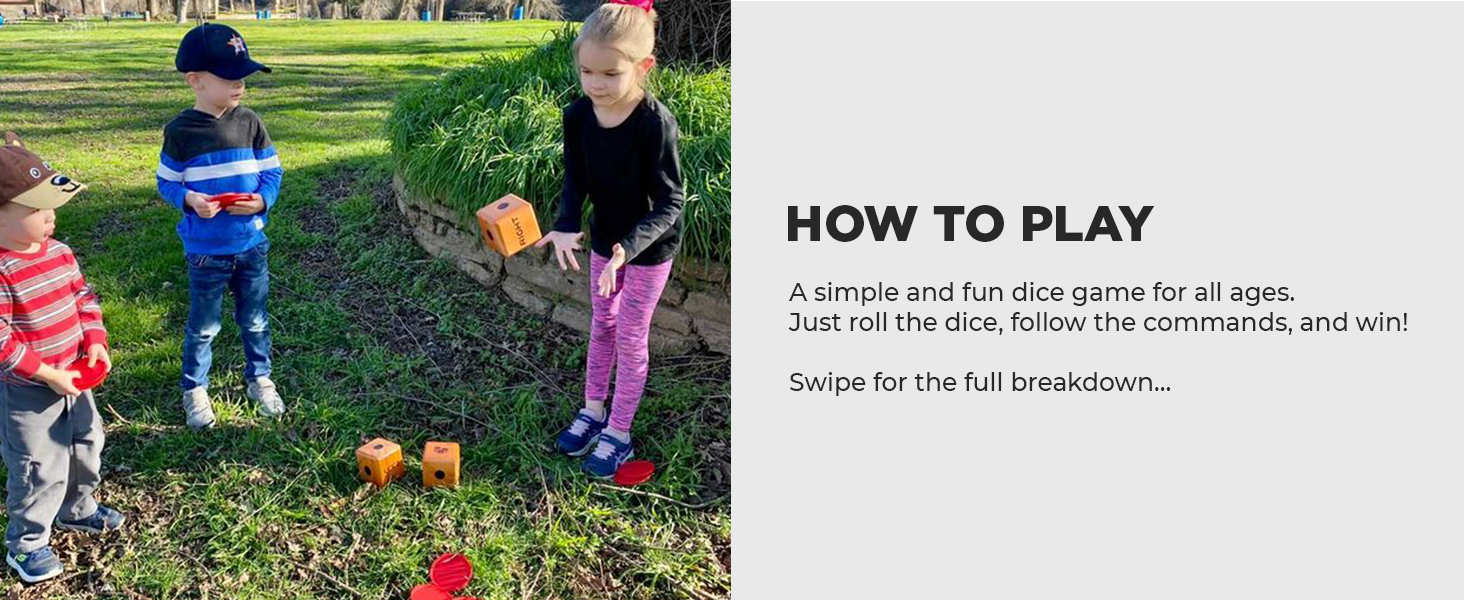 RIGHT

HOW TO PLAY

A simple and fun dice game for all ages.
Just roll the dice, follow the commands, and win!

Swipe for the full breakdown...