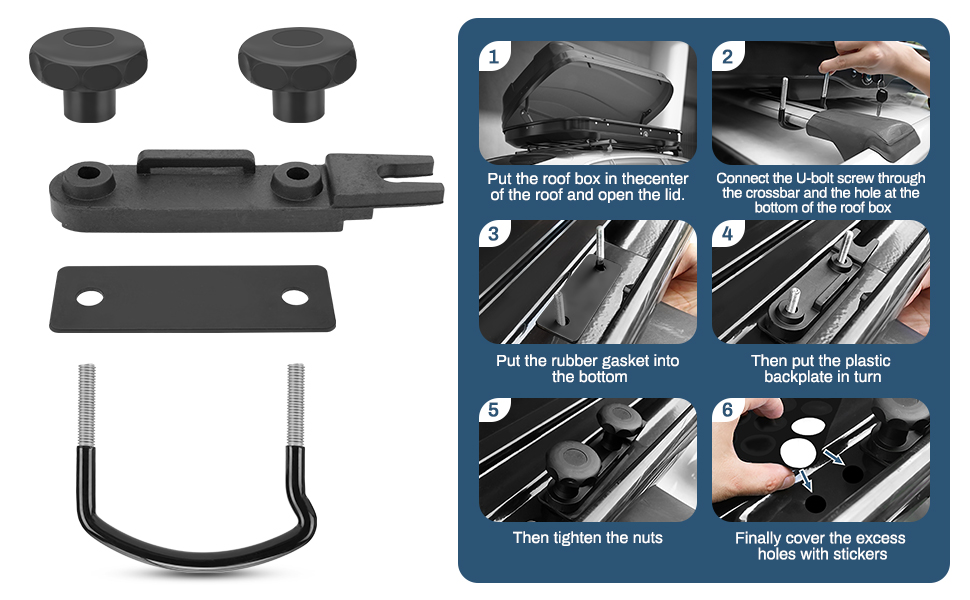 1
Put the roof box in thecenter of the roof and open the lid.

2
Connect the U-bolt screw through the crossbar and the hole at the bottom of the roof box

3
Put the rubber gasket into the bottom

4
Then put the plastic backplate in turn

5
Then tighten the nuts

6
Finally cover the excess holes with stickers