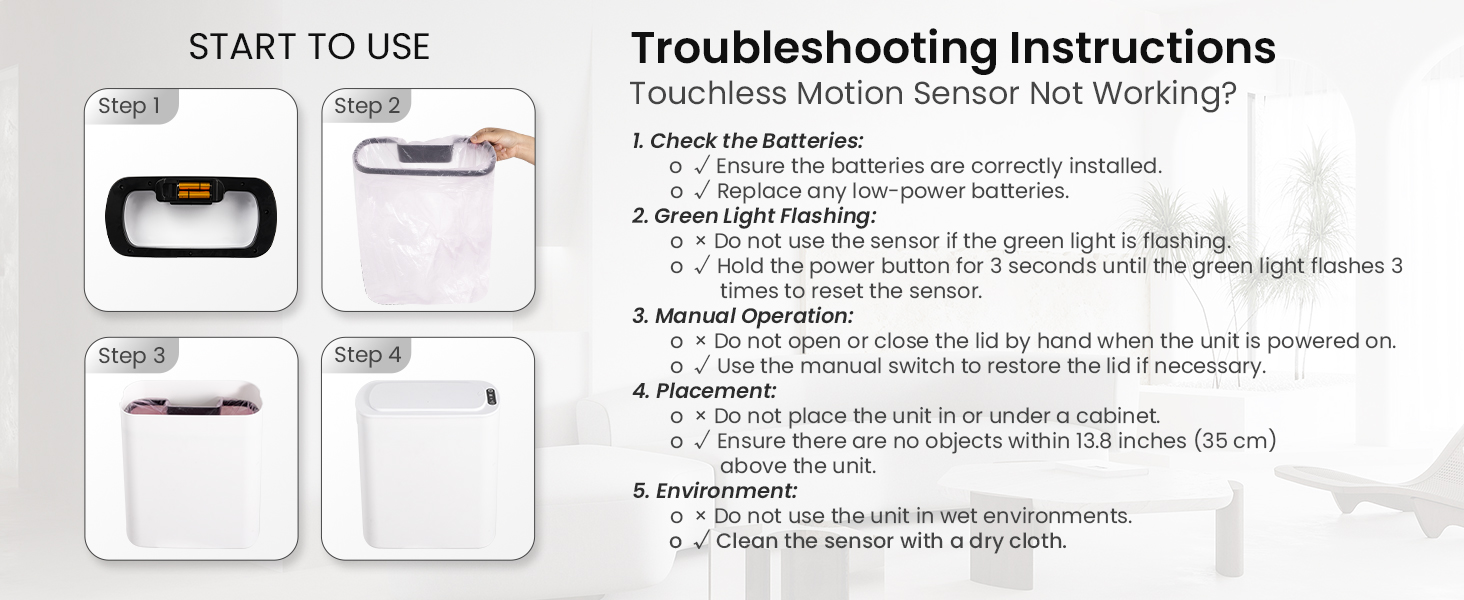 START TO USE

Step 1

Step 2

Step 3

Step 4

Troubleshooting Instructions
Touchless Motion Sensor Not Working?

1. Check the Batteries:
o ✓ Ensure the batteries are correctly installed.
o ✓ Replace any low-power batteries.
2. Green Light Flashing:
o × Do not use the sensor if the green light is flashing.
o ✓ Hold the power button for 3 seconds until the green light flashes 3 times to reset the sensor.
3. Manual Operation:
o × Do not open or close the lid by hand when the unit is powered on.
o ✓ Use the manual switch to restore the lid if necessary.
4. Placement:
o × Do not place the unit in or under a cabinet.
o ✓ Ensure there are no objects within 13.8 inches (35 cm) above the unit.
5. Environment:
o × Do not use the unit in wet environments.
o ✓ Clean the sensor with a dry cloth.