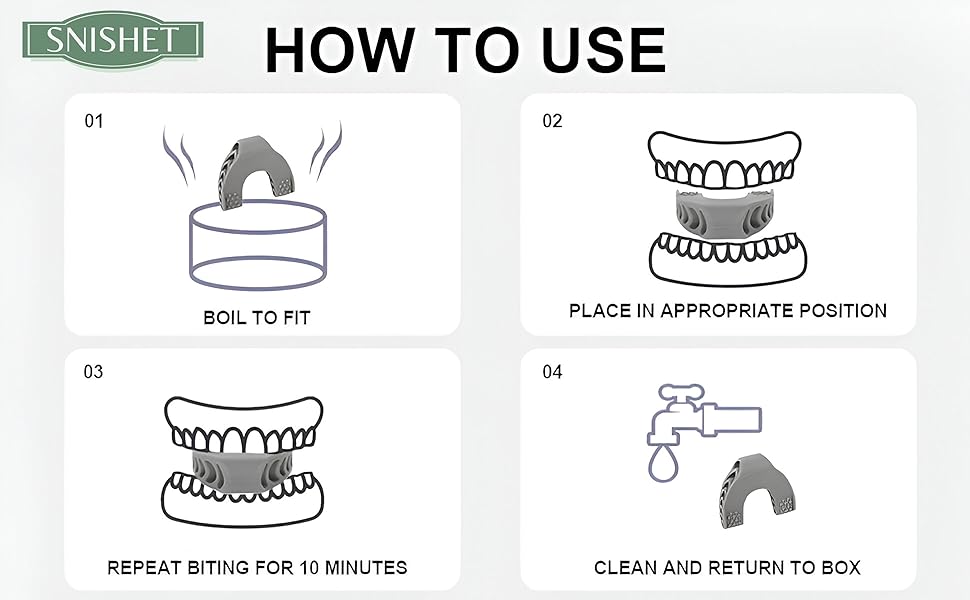 SNISHET

HOW TO USE

01

BOIL TO FIT

02

PLACE IN APPROPRIATE POSITION

03

REPEAT BITING FOR 10 MINUTES

04

CLEAN AND RETURN TO BOX