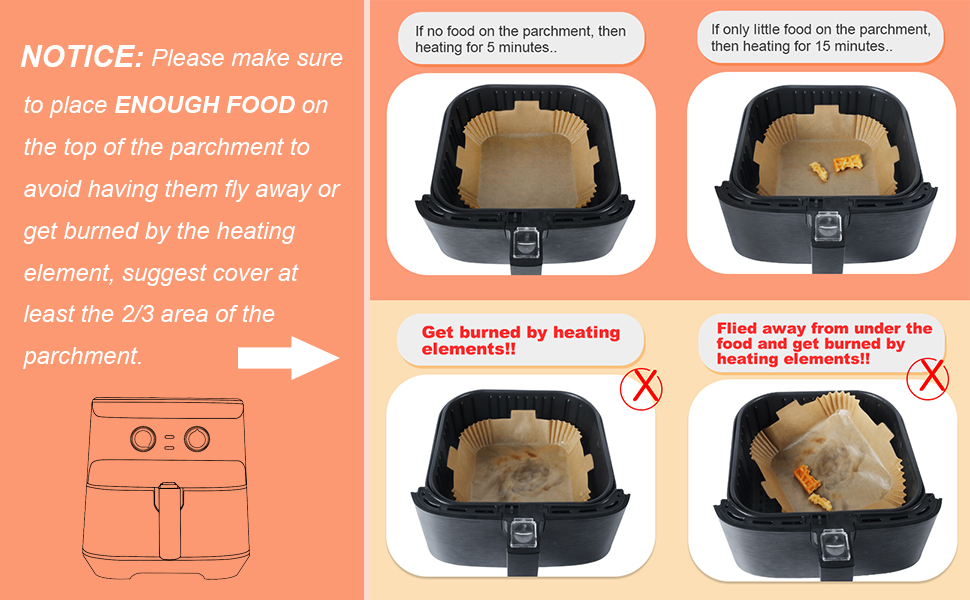 NOTICE: Please make sure to place ENOUGH FOOD on the top of the parchment to avoid having them fly away or get burned by the heating element, suggest cover at least the 2/3 area of the parchment.

If no food on the parchment, then heating for 5 minutes..

If only little food on the parchment, then heating for 15 minutes..

Get burned by heating elements!!

Flied away from under the food and get burned by heating elements!!