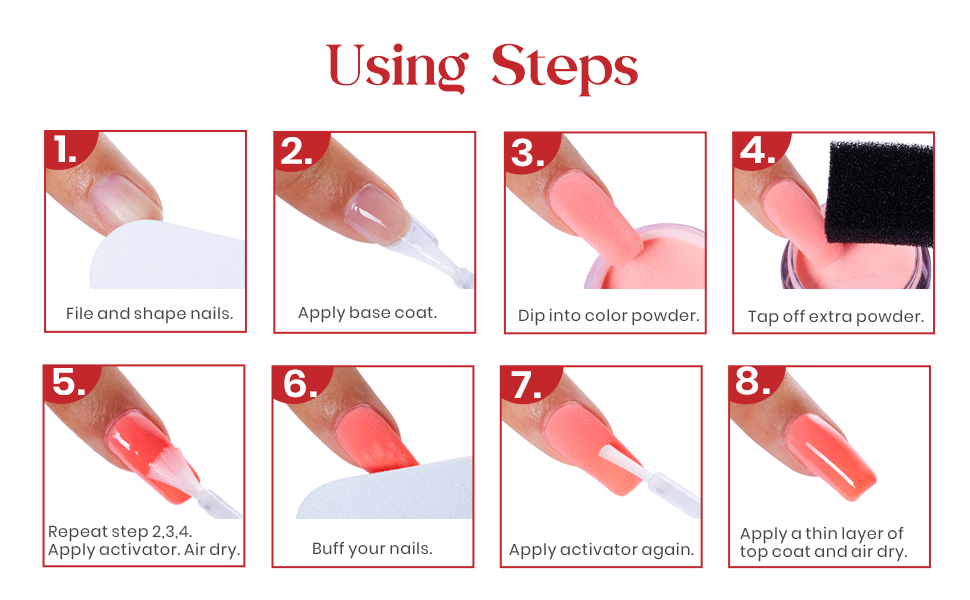 Using Steps

1.

File and shape nails.

2.

Apply base coat.

3.

Dip into color powder.

4.

Tap off extra powder.

5.

Repeat step 2,3,4.
Apply activator. Air dry.

6.

Buff your nails.

7.

Apply activator again.

8.

Apply a thin layer of top coat and air dry.