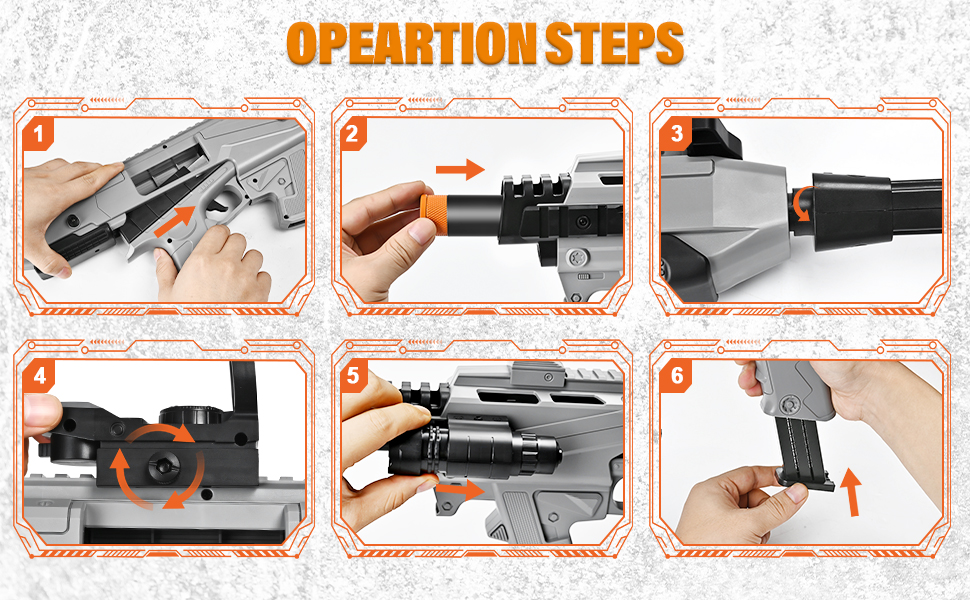 OPEARTION STEPS

1

2

3

4

5

6