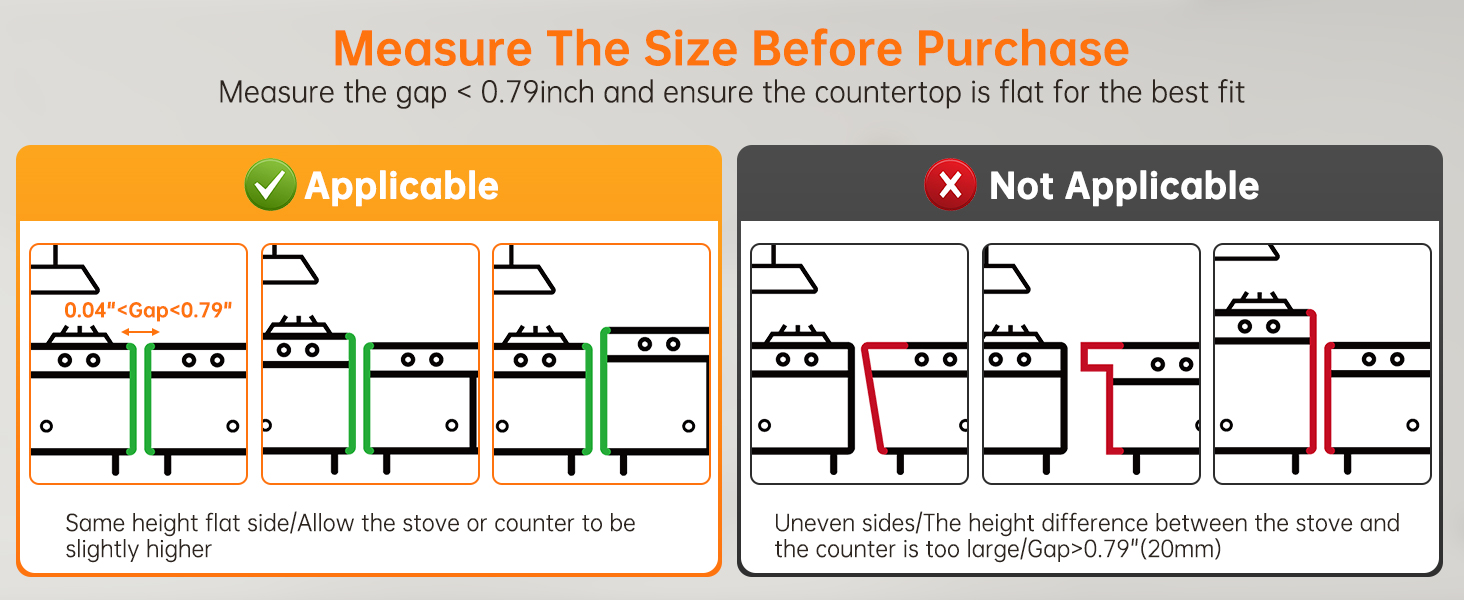 Measure The Size Before Purchase
Measure the gap < 0.79inch and ensure the countertop is flat for the best fit

Applicable

0.04"<Gap<0.79"

Same height flat side/Allow the stove or counter to be slightly higher

Not Applicable

Uneven sides/The height difference between the stove and the counter is too large/Gap>0.79"(20mm)