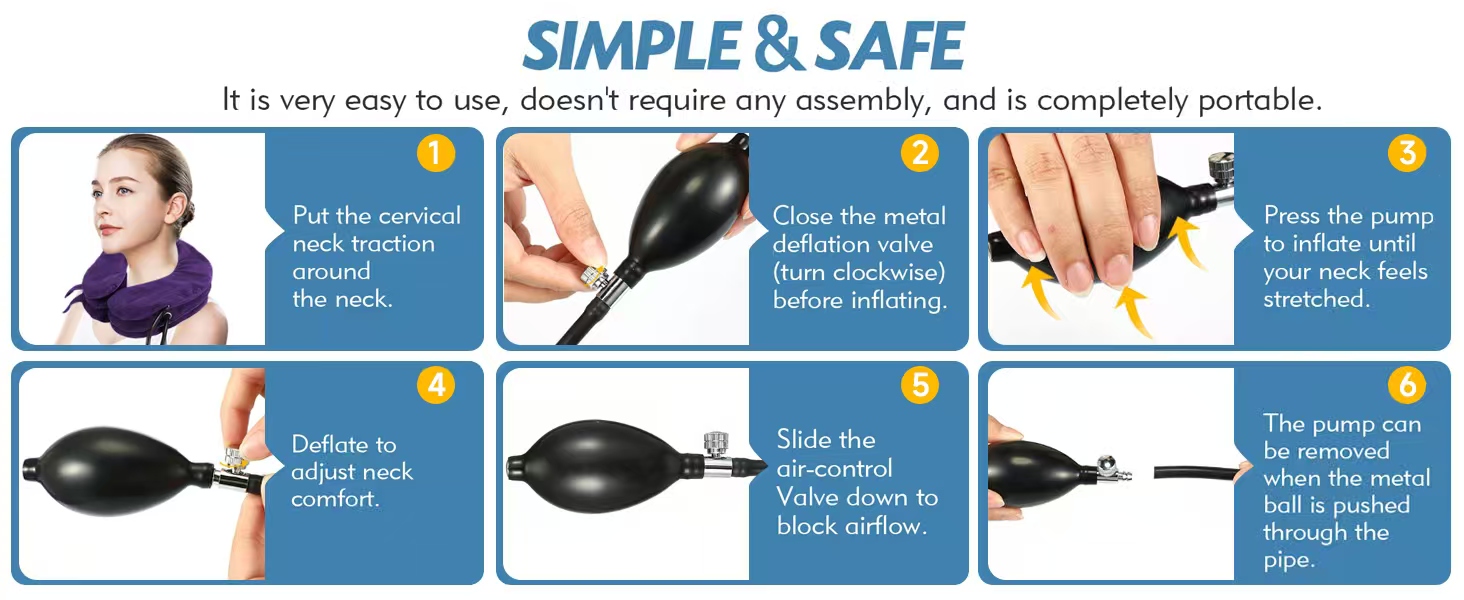 SIMPLE & SAFE

It is very easy to use, doesn't require any assembly, and is completely portable.

1

Put the cervical neck traction around the neck.

2

Close the metal deflation valve (turn clockwise) before inflating.

3

Press the pump to inflate until your neck feels stretched.

4

Deflate to adjust neck comfort.

5

Slide the air-control Valve down to block airflow.

6

The pump can be removed when the metal ball is pushed through the pipe.