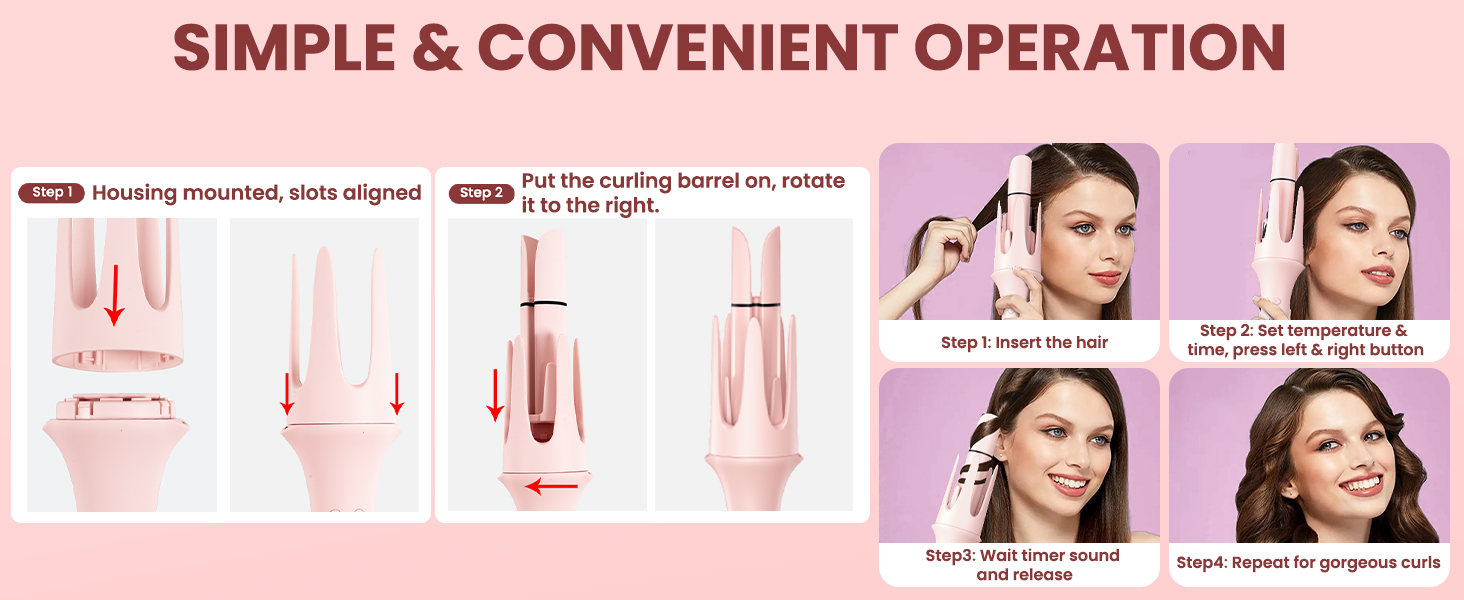 SIMPLE & CONVENIENT OPERATION

Step 1 Housing mounted, slots aligned

Step 2 Put the curling barrel on, rotate it to the right.

Step 1: Insert the hair

Step 2: Set temperature & time, press left & right button

Step3: Wait timer sound and release

Step4: Repeat for gorgeous curls