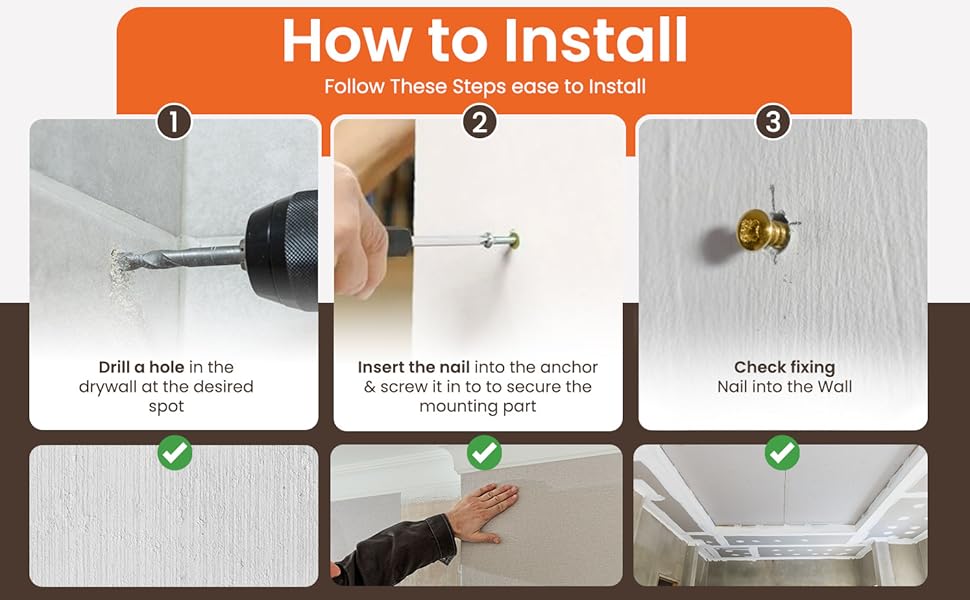 How to Install

Follow These Steps ease to Install

1

Drill a hole in the drywall at the desired spot

2

Insert the nail into the anchor & screw it in to to secure the mounting part

3

Check fixing
Nail into the Wall