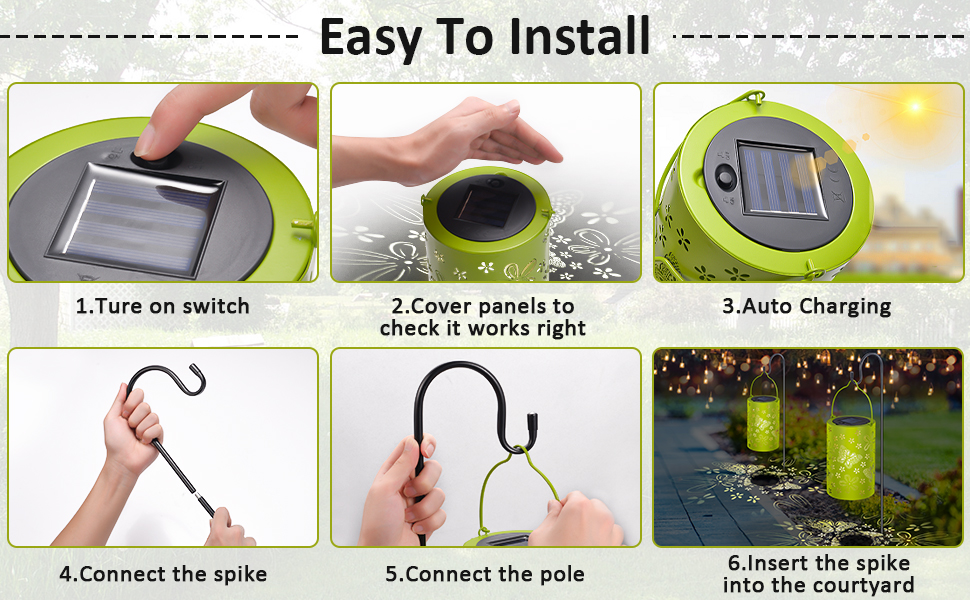 Easy To Install

1.Ture on switch

2.Cover panels to check it works right

3.Auto Charging

4.Connect the spike

5.Connect the pole

6.Insert the spike into the courtyard