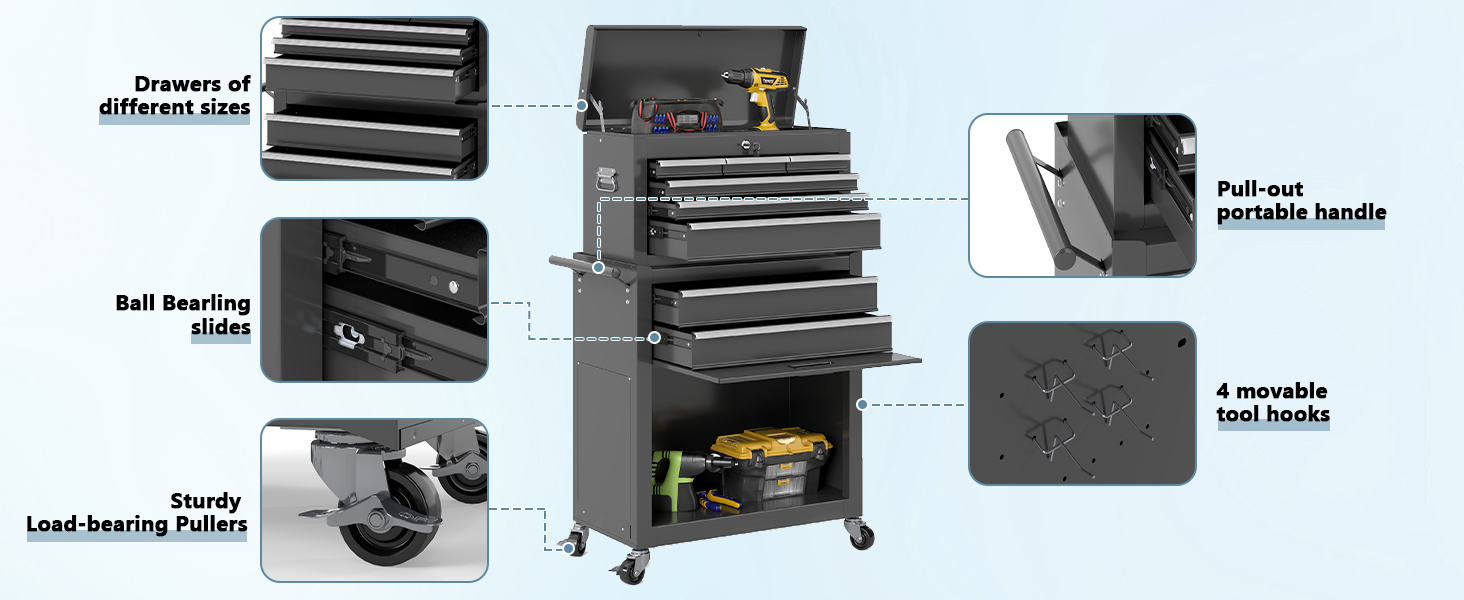 Drawers of different sizes

Ball Bearling slides

Sturdy Load-bearing Pullers

Pull-out portable handle

4 movable tool hooks