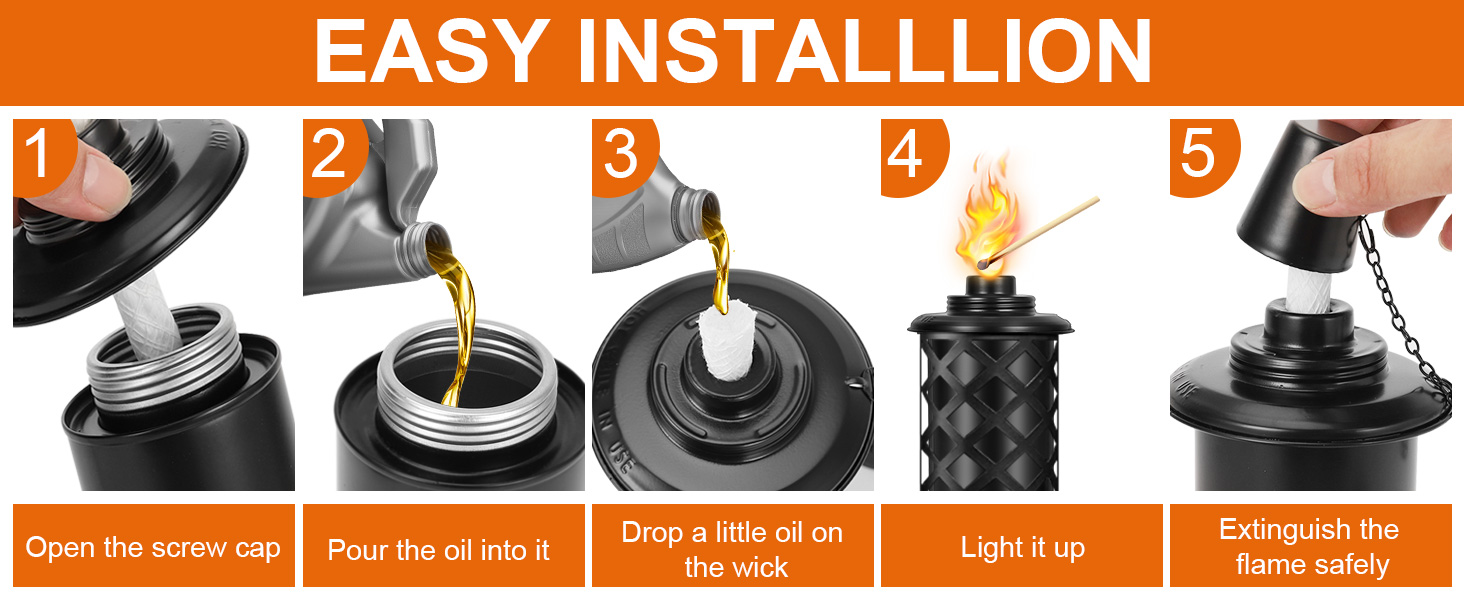 EASY INSTALLLION

1

Open the screw cap

2

Pour the oil into it

3

Drop a little oil on the wick

4

Light it up

5

Extinguish the flame safely