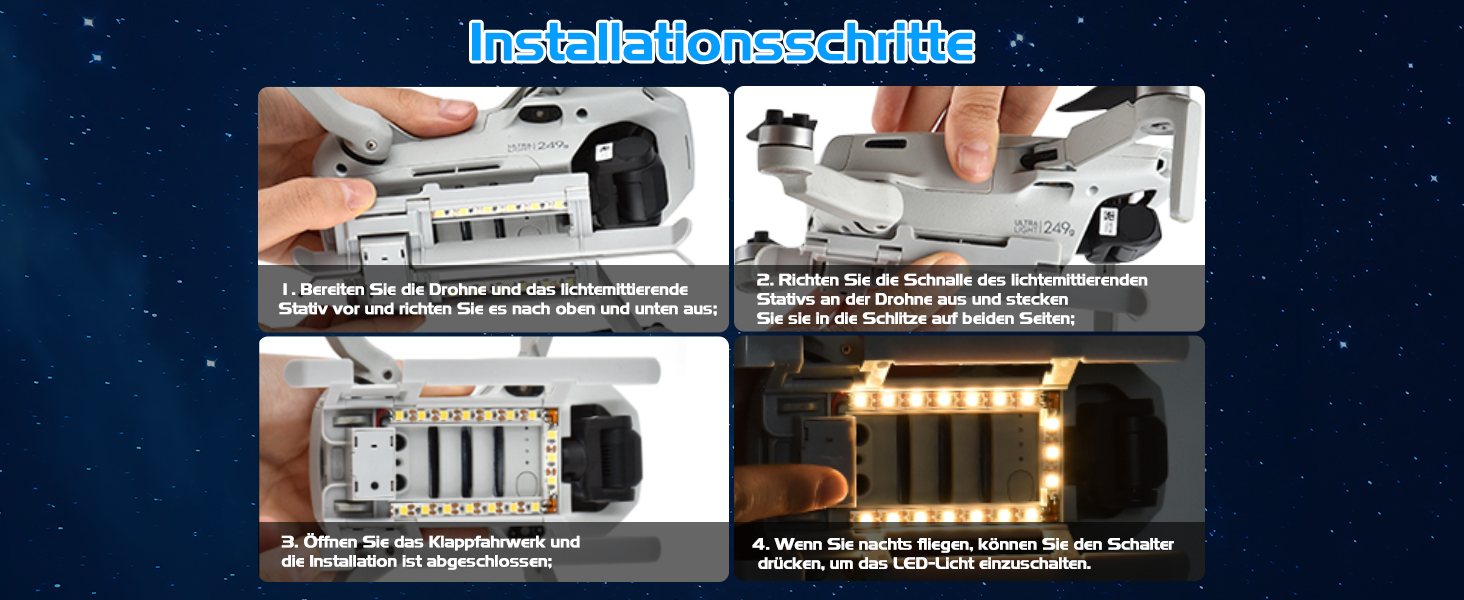 Installationsschritte

ULTRA LIGHT 249g

1. Bereiten Sie die Drohne und das lichtemittierende Stativ vor und richten Sie es nach oben und unten aus;

ULTRA LIGHT 249g

2. Richten Sie die Schnalle des lichtemittierenden Stativs an der Drohne aus und stecken Sie sie in die Schlitze auf beiden Seiten;

3. Öffnen Sie das Klappfahrwerk und die Installation ist abgeschlossen;

4. Wenn Sie nachts fliegen, können Sie den Schalter drücken, um das LED-Licht einzuschalten.