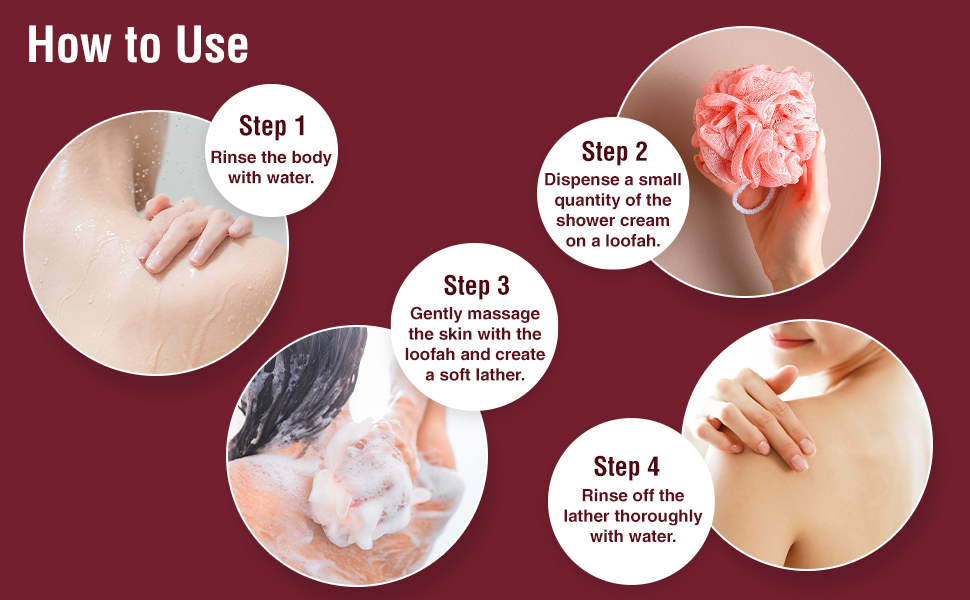 How to Use

Step 1
Rinse the body with water.

Step 2
Dispense a small quantity of the shower cream on a loofah.

Step 3
Gently massage the skin with the loofah and create a soft lather.

Step 4
Rinse off the lather thoroughly with water.