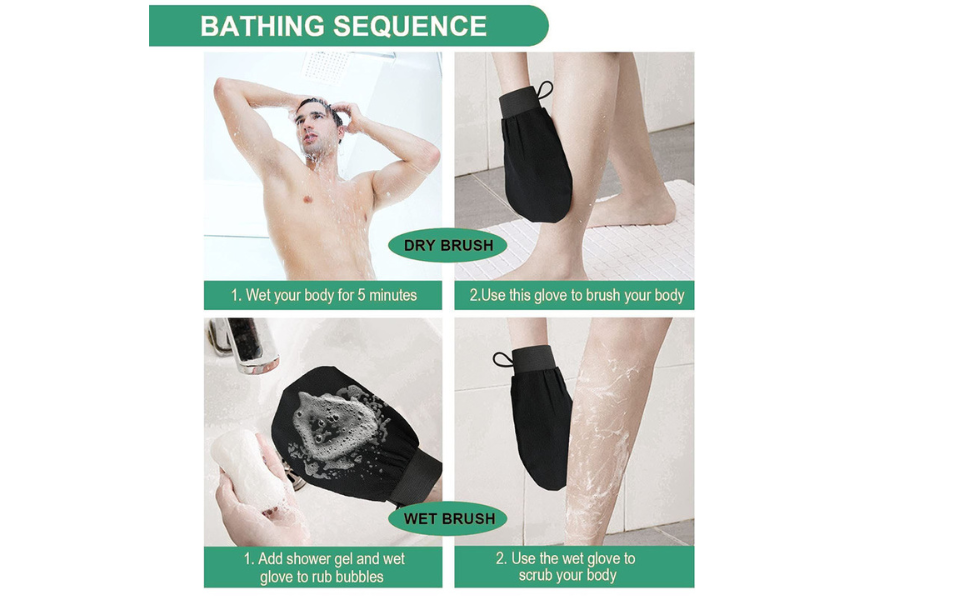 BATHING SEQUENCE

DRY BRUSH

1. Wet your body for 5 minutes

2.Use this glove to brush your body

WET BRUSH

1. Add shower gel and wet glove to rub bubbles

2. Use the wet glove to scrub your body