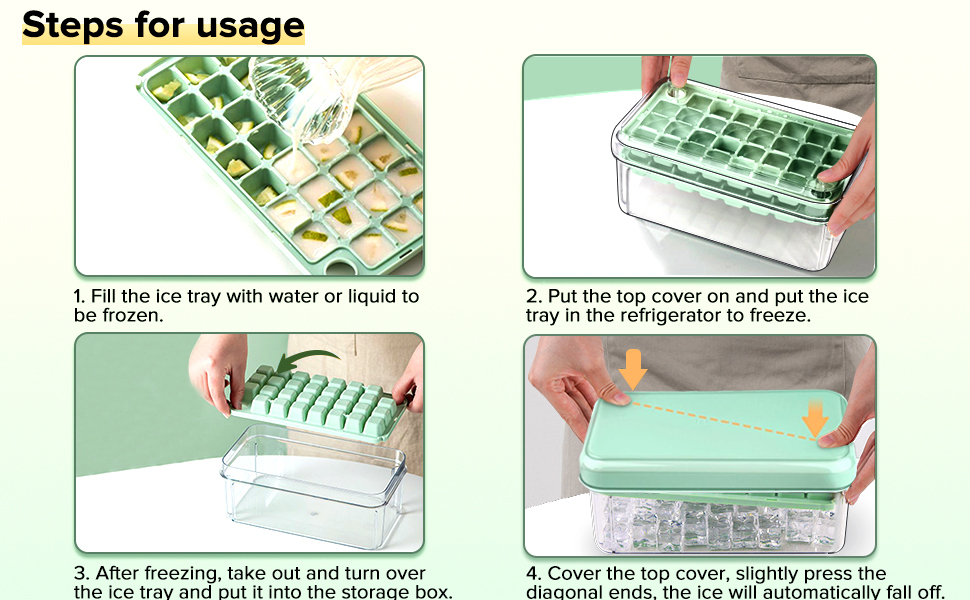 Steps for usage

1. Fill the ice tray with water or liquid to be frozen.

2. Put the top cover on and put the ice tray in the refrigerator to freeze.

3. After freezing, take out and turn over the ice tray and put it into the storage box.

4. Cover the top cover, slightly press the diagonal ends, the ice will automatically fall off.