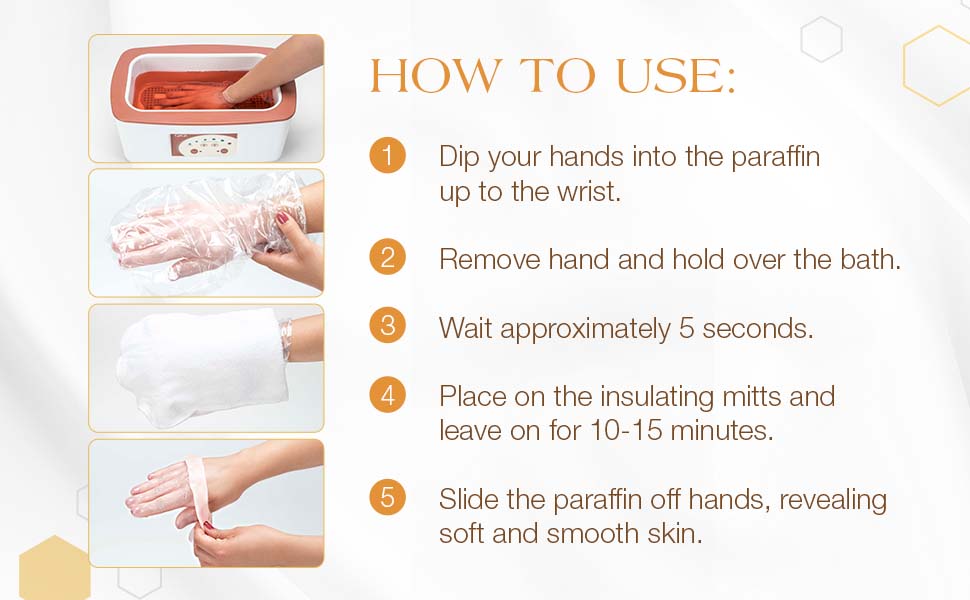 HOW TO USE:

1 Dip your hands into the paraffin up to the wrist.

2 Remove hand and hold over the bath.

3 Wait approximately 5 seconds.

4 Place on the insulating mitts and leave on for 10-15 minutes.

5 Slide the paraffin off hands, revealing soft and smooth skin.