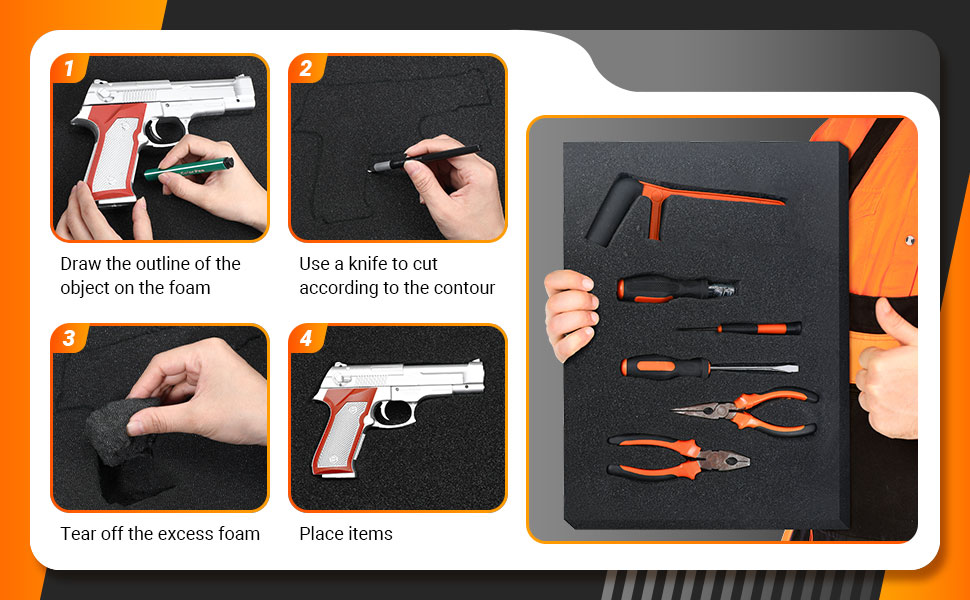 1

Draw the outline of the object on the foam

2

Use a knife to cut according to the contour

3

Tear off the excess foam

4

Place items