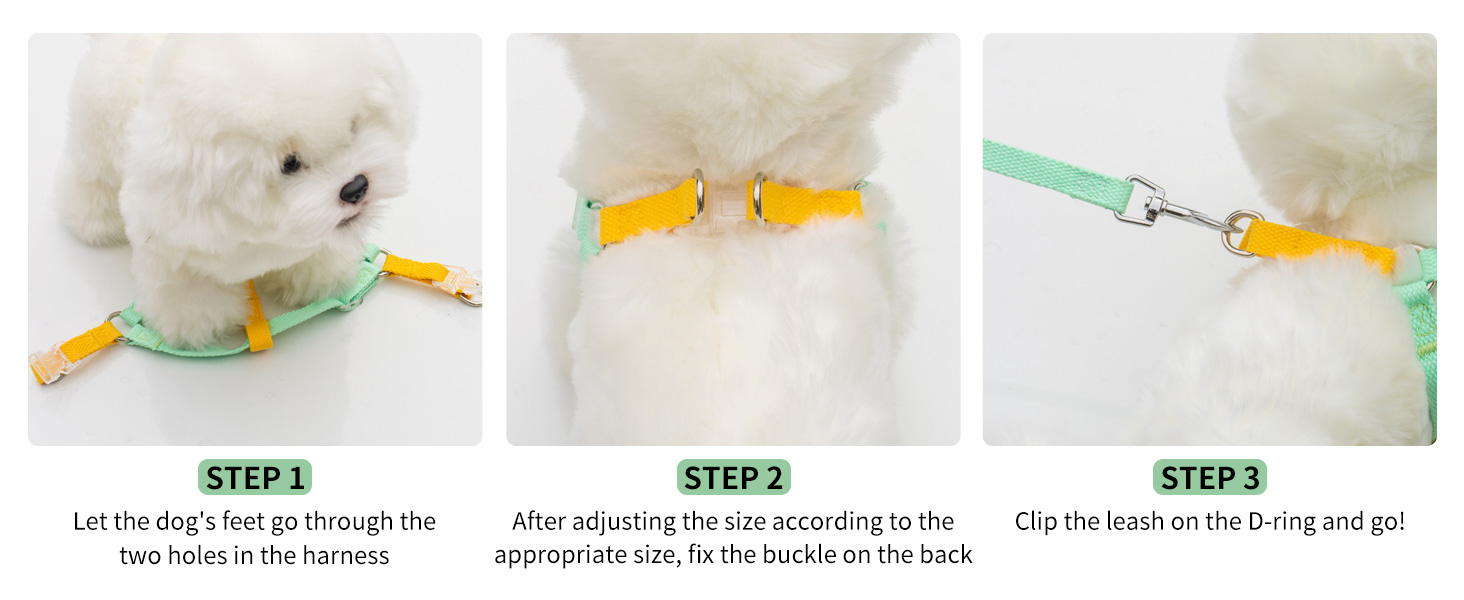 STEP 1
Let the dog's feet go through the two holes in the harness

STEP 2
After adjusting the size according to the appropriate size, fix the buckle on the back

STEP 3
Clip the leash on the D-ring and go!