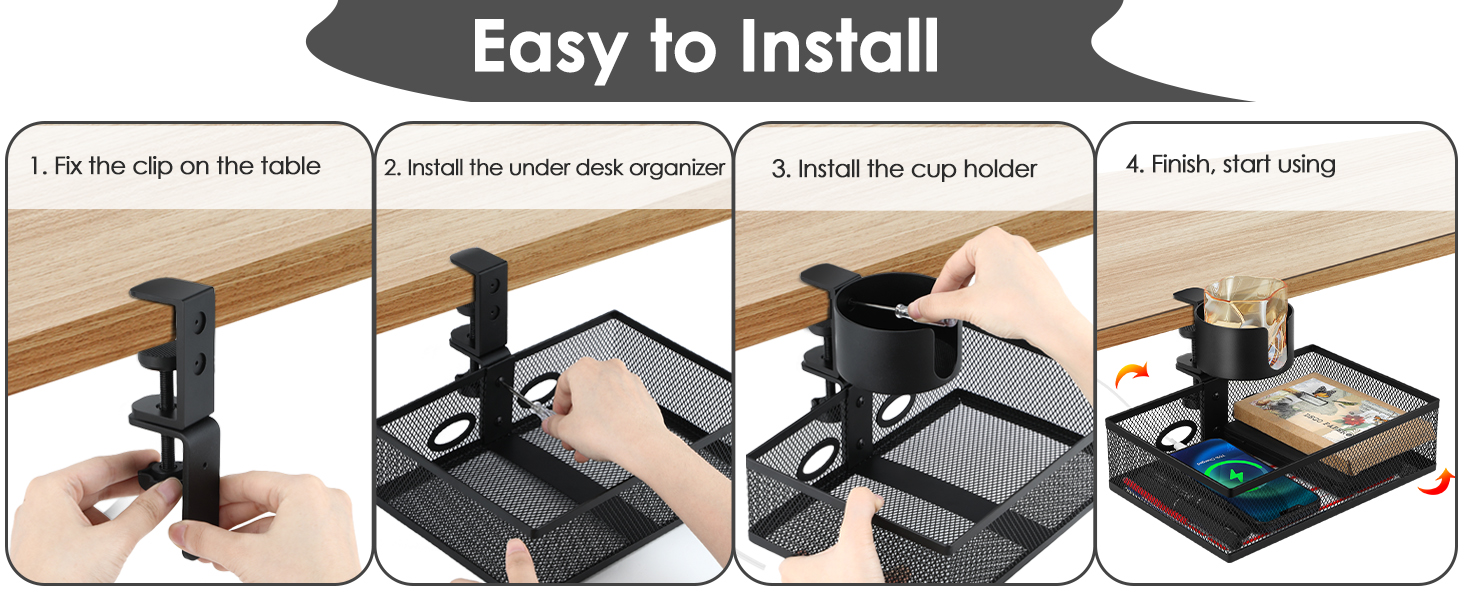 Easy to Install

1. Fix the clip on the table

2. Install the under desk organizer

3. Install the cup holder

4. Finish, start using